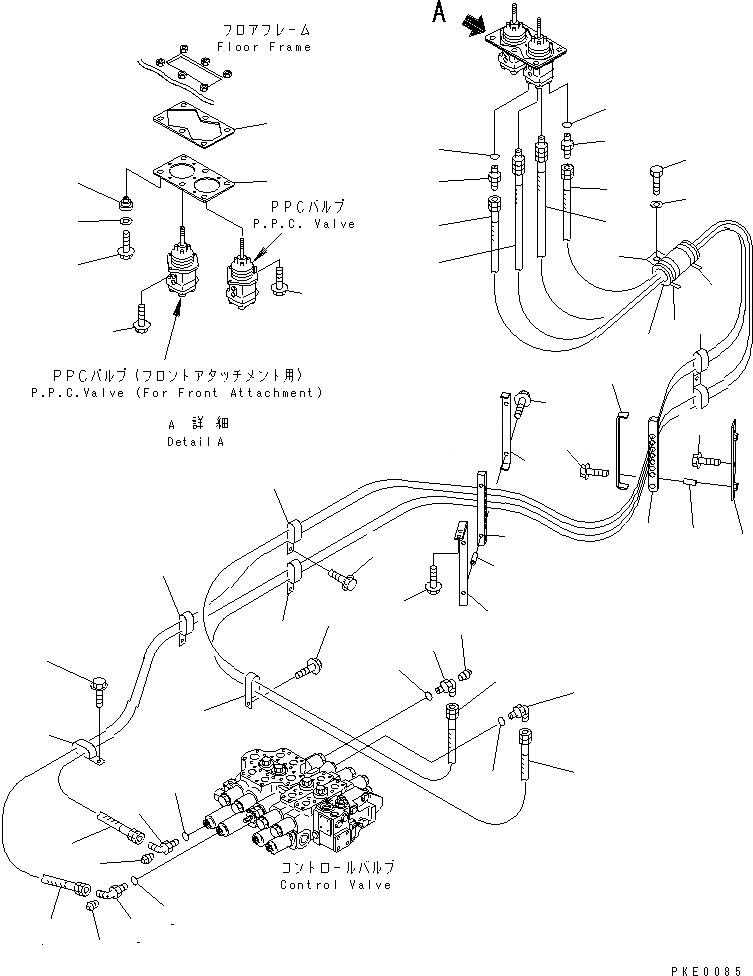 フロアフレーム
Floor Frame

A

PPCバルブ
P.P.C. Valve

PPCバルブ(フロントアタッチメント用)
P.P.C.Valve (For Front Attachment)

A 詳細
Detail A

コントロールバルブ
Control Valve

PKE0085