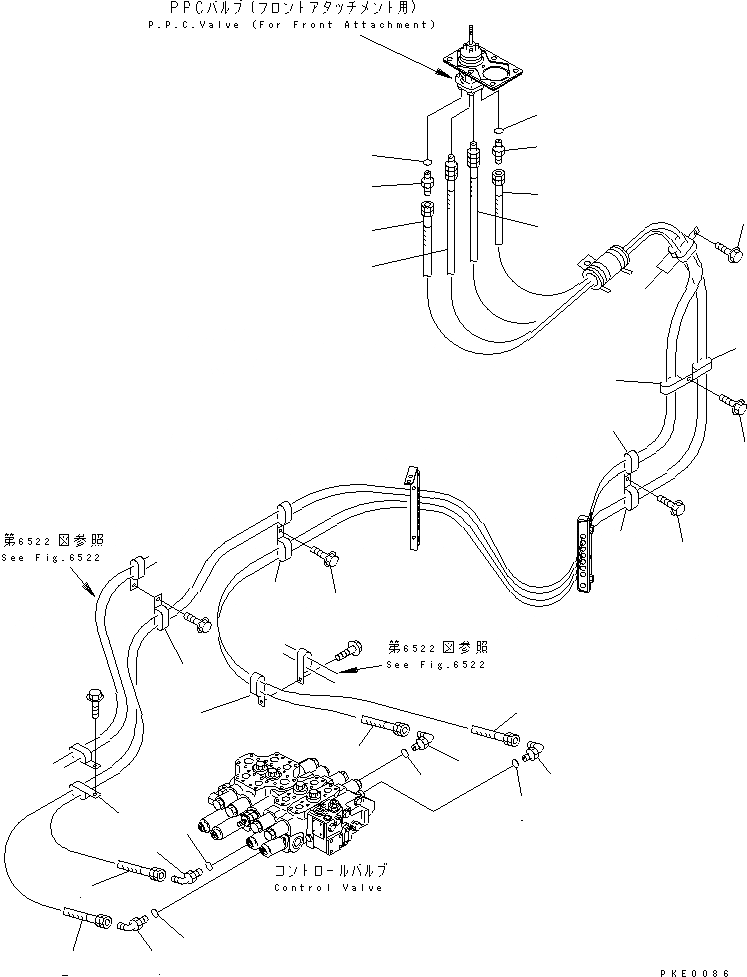 PPCバルブ(フロントアタッチメント用)
P.P.C.Valve (For Front Attachment)

第6522図参照
See Fig.6522

第6522図参照
See Fig.6522

コントロールバルブ
Control Valve

PKE0086