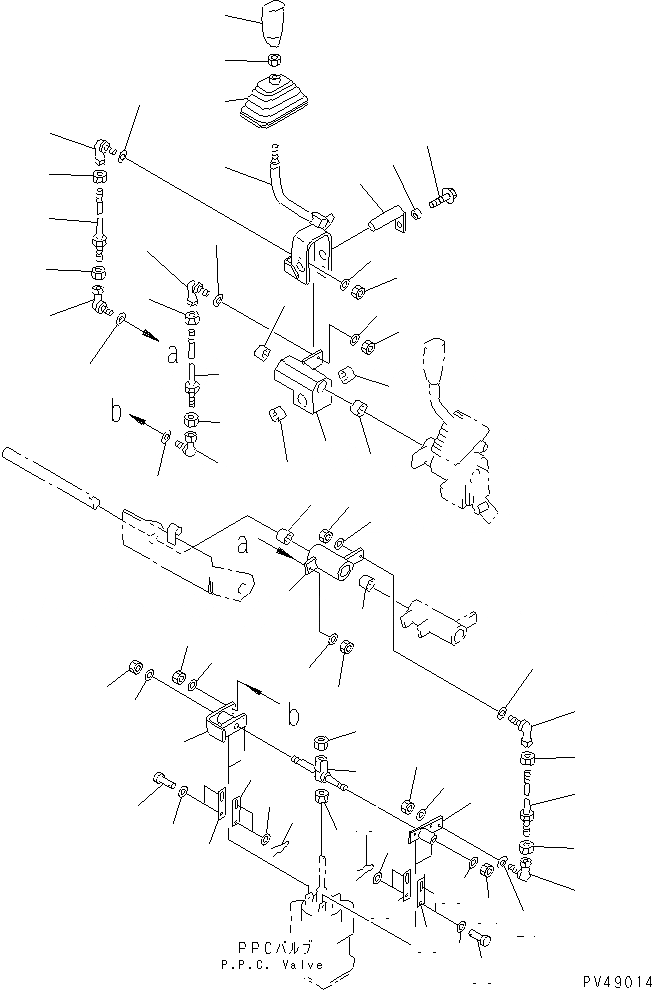 a

b

a

b

PPCバルブ
P.P.C. Valve

PV49014