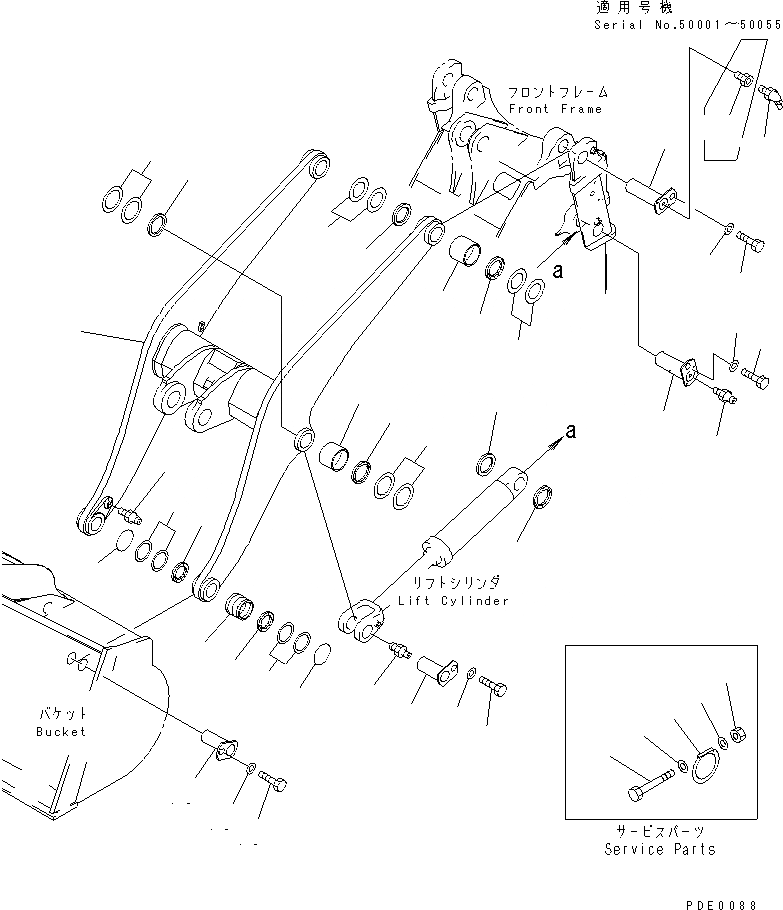 適用号機
Serial No.50001～50055

フロントフレーム
Front Frame

a

a

リフトシリンダ
Lift Cylinder

バケット
Bucket

サービスパーツ
Service Parts

PDE0088