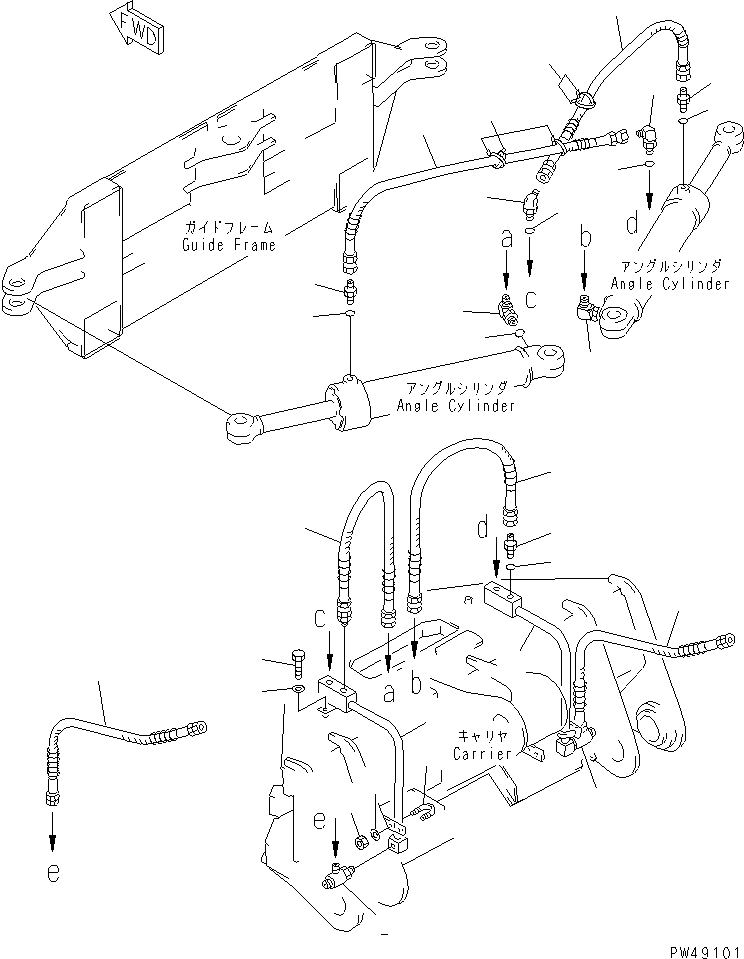 FWD

ガイドフレーム
Guide Frame

a
c
b
d

アングルシリンダ
Angle Cylinder

アングルシリンダ
Angle Cylinder

d
c
a b
キャリヤ
Carrier

e
e

PW49101