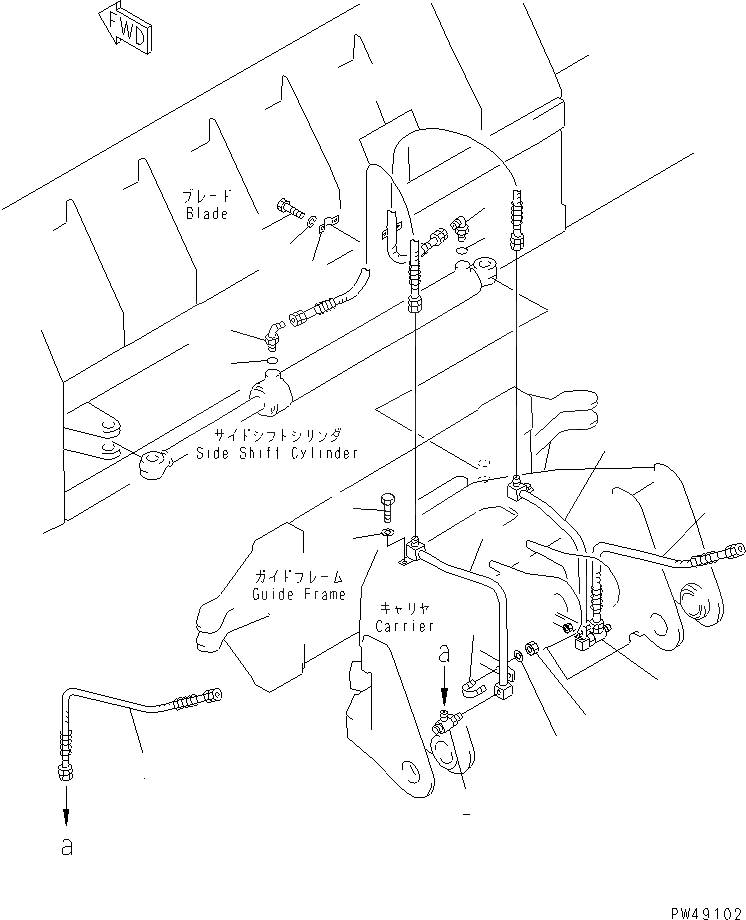 FWD

ブレード
Blade

サイドシフトシリンダ
Side Shift Cylinder

ガイドフレーム
Guide Frame

キャリヤ
Carrier

a

a

PW49102