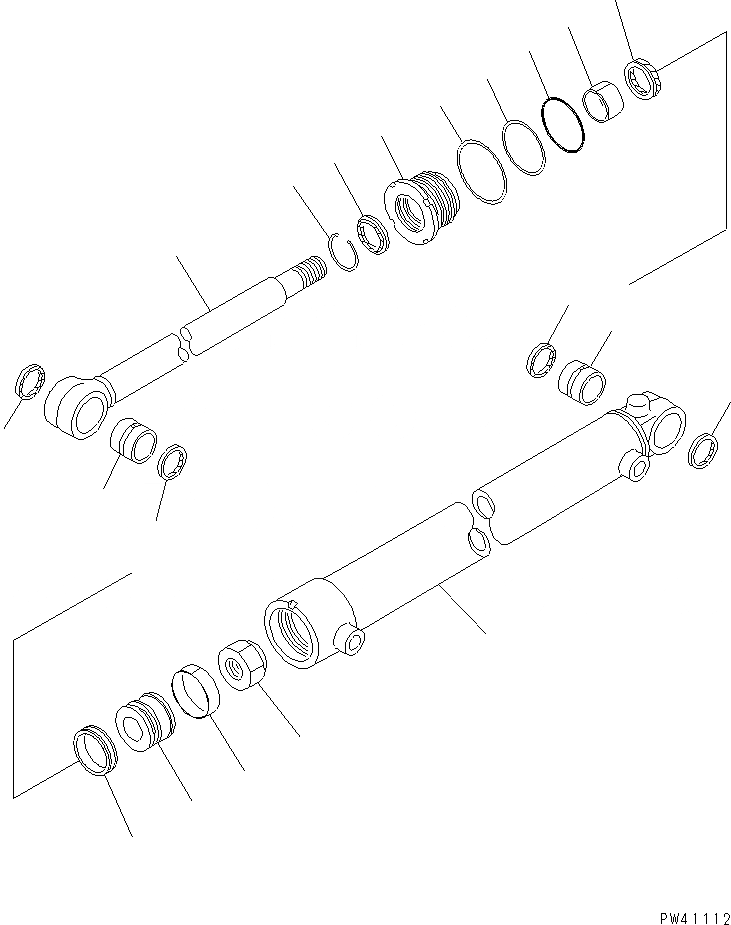 PW41112