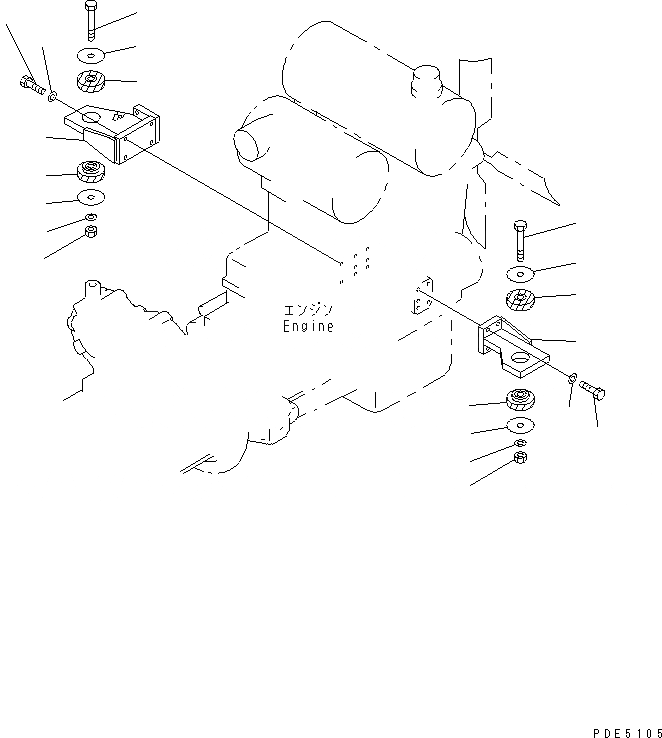 エンジン
Engine

PDE5105