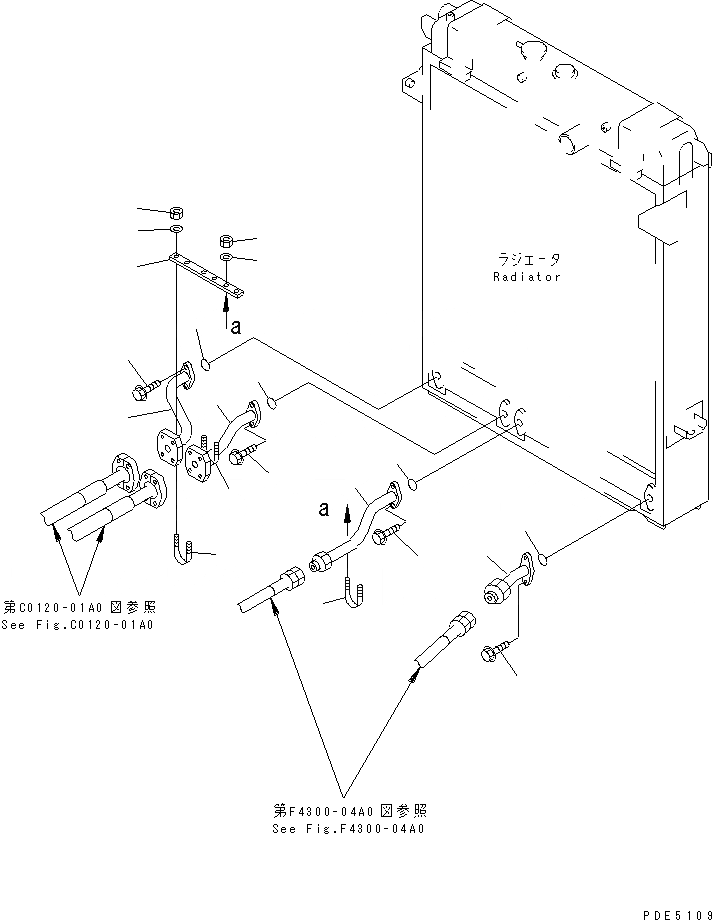 ラジエータ
Radiator

a

a

第C0120-01A0 図参照
See Fig.C0120-01A0

第F4300-04A0 図参照
See Fig.F4300-04A0

PDE5109