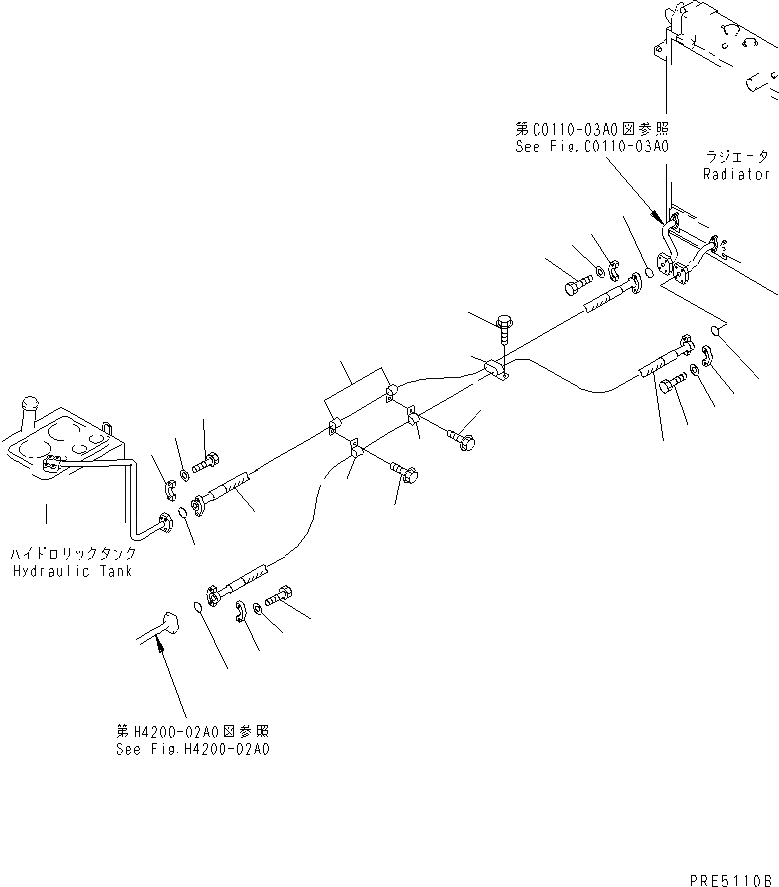 第C0110-03A0図参照
See Fig.C0110-03A0

ラジエータ
Radiator

ハイドロリックタンク
Hydraulic Tank

第H4200-02A0図参照
See Fig.H4200-02A0

PRE5110B