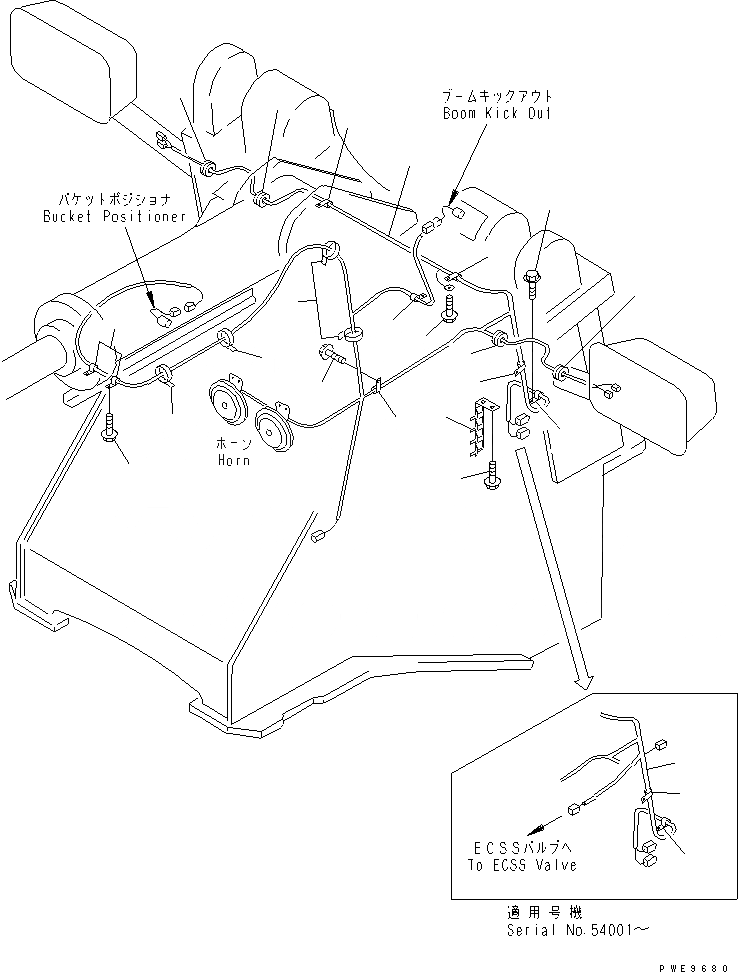 ブームキックアウト
Boom Kick Out

バケットポジショナ
Bucket Positioner

ホーン
Horn

ECSSバルブへ
To ECSS Valve

適用号機
Serial No.54001～

PWE9680