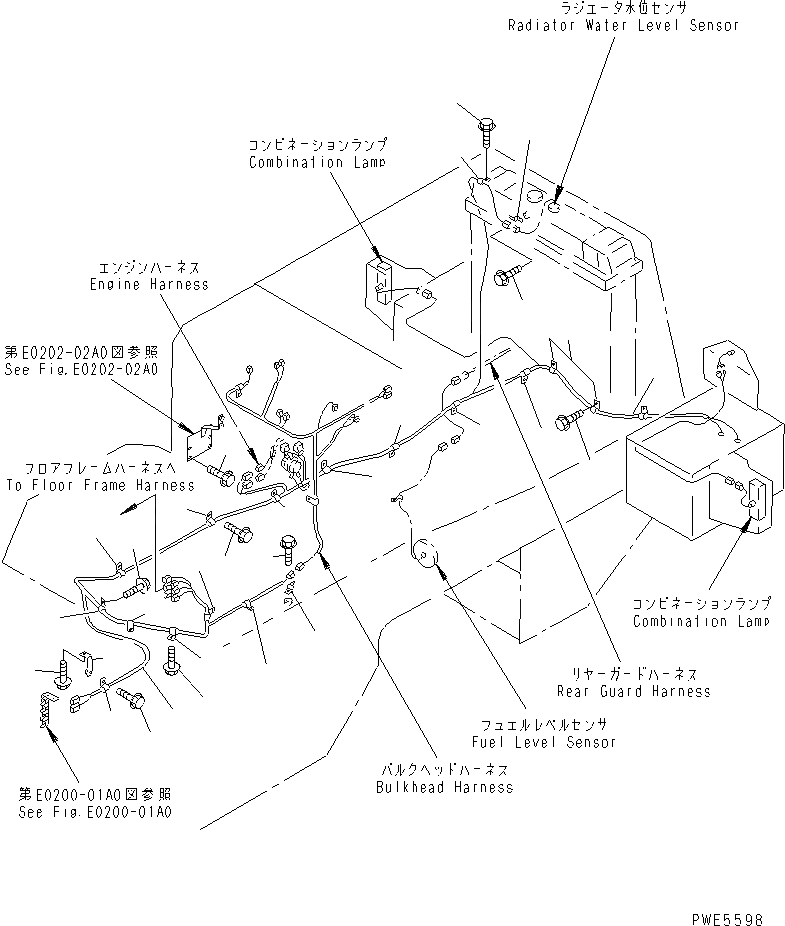 ラジエータ水位センサ
Radiator Water Level Sensor

コンビネーションランプ
Combination Lamp

エンジンハーネス
Engine Harness

第E0202-02A0図参照
See Fig.E0202-02A0

フロアフレームハーネスへ
To Floor Frame Harness

コンビネーションランプ
Combination Lamp

リヤーガードハーネス
Rear Guard Harness

フュエルレベルセンサ
Fuel Level Sensor

バルクヘッドハーネス
Bulkhead Harness

第E0200-01A0図参照
See Fig.E0200-01A0

PWE5598