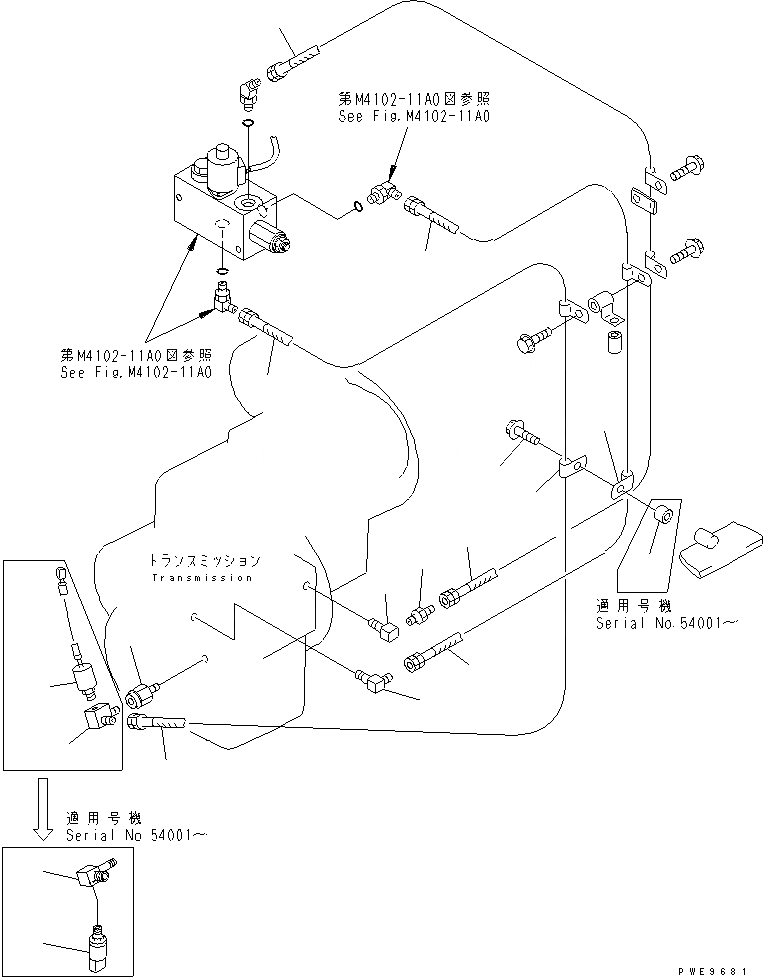 第M4102-11A0図参照
See Fig.M4102-11A0

第M4102-11A0図参照
See Fig.M4102-11A0

トランスミッション
Transmission

適用号機
Serial No.54001～

適用号機
Serial No 54001～

PWE9681