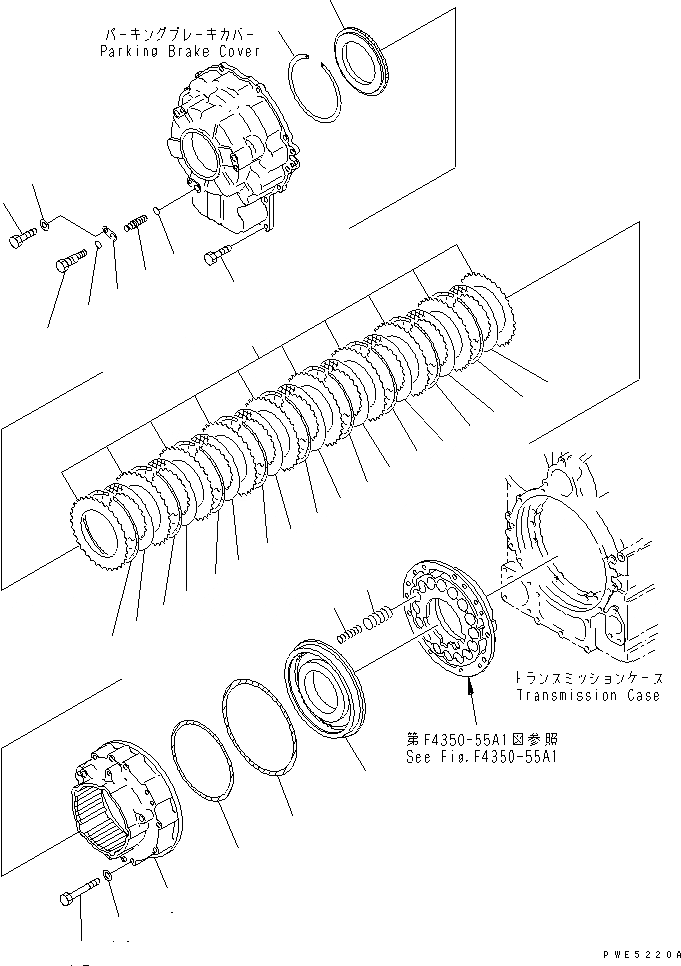 パーキングブレーキカバー
Parking Brake Cover

トランスミッションケース
Transmission Case

第F4350-55A1図参照
See Fig.F4350-55A1

PWE5220A