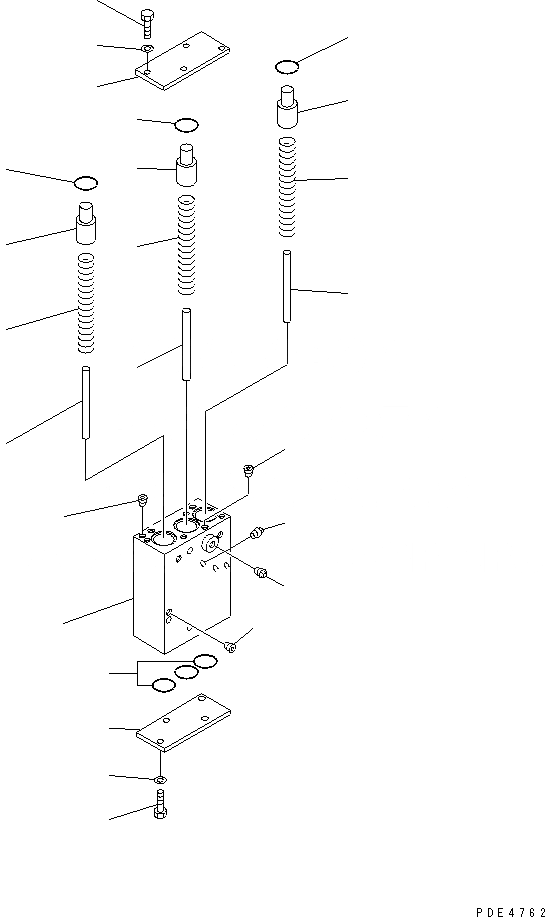 PDE4762