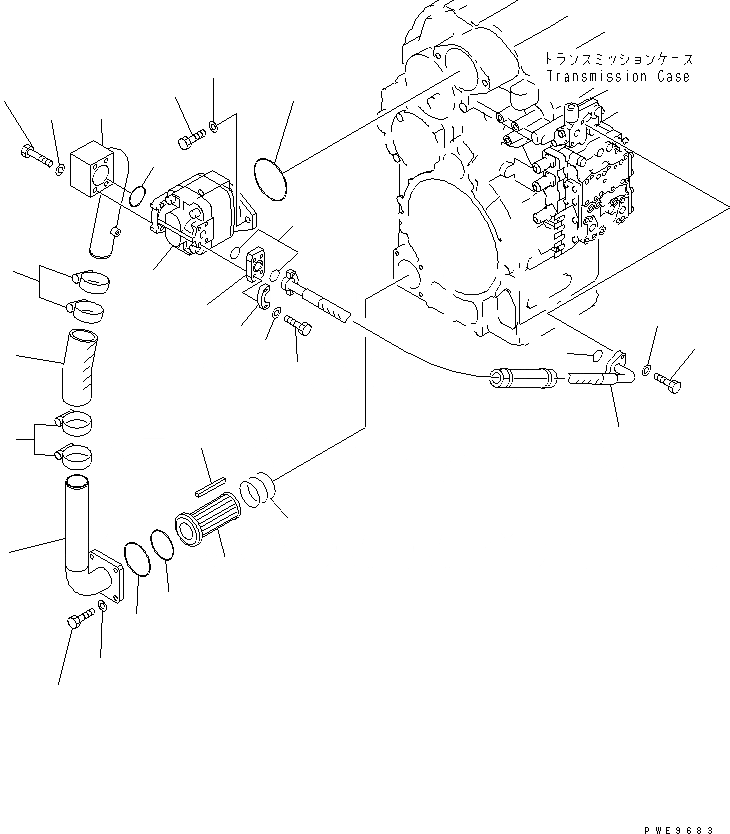 トランスミッションケース
Transmission Case

PWE9683