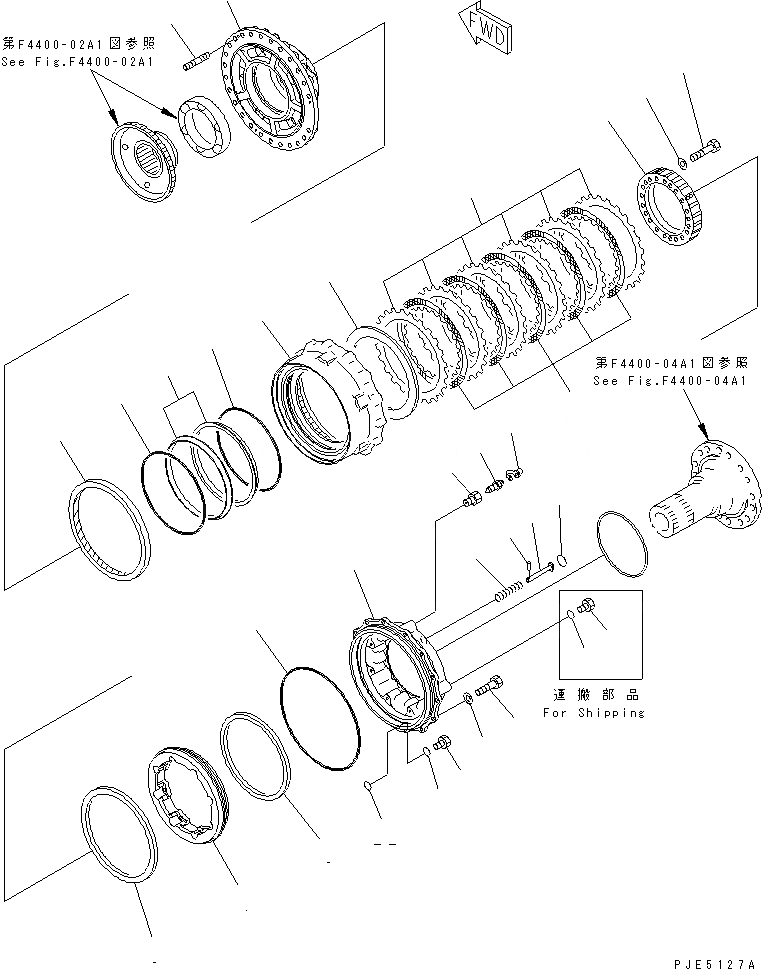 第F4400-02A1図参照
See Fig.F4400-02A1

FWD

第F4400-04A1図参照
See Fig.F4400-04A1

運搬部品
For Shipping

PJE5127A