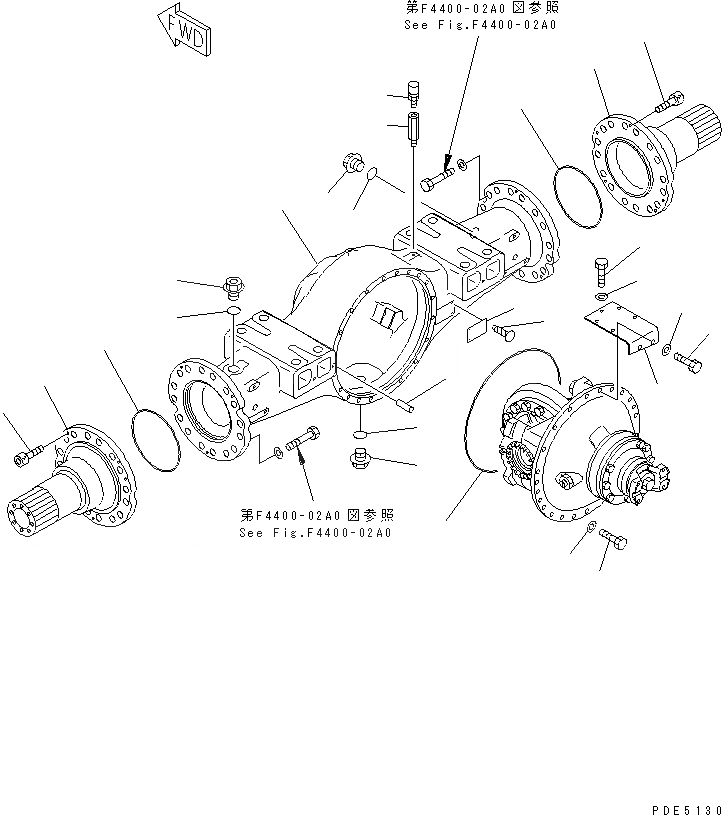 FWD

第F4400-02A0 図参照
See Fig.F4400-02A0

第F4400-02A0 図参照
See Fig.F4400-02A0

PDE5130