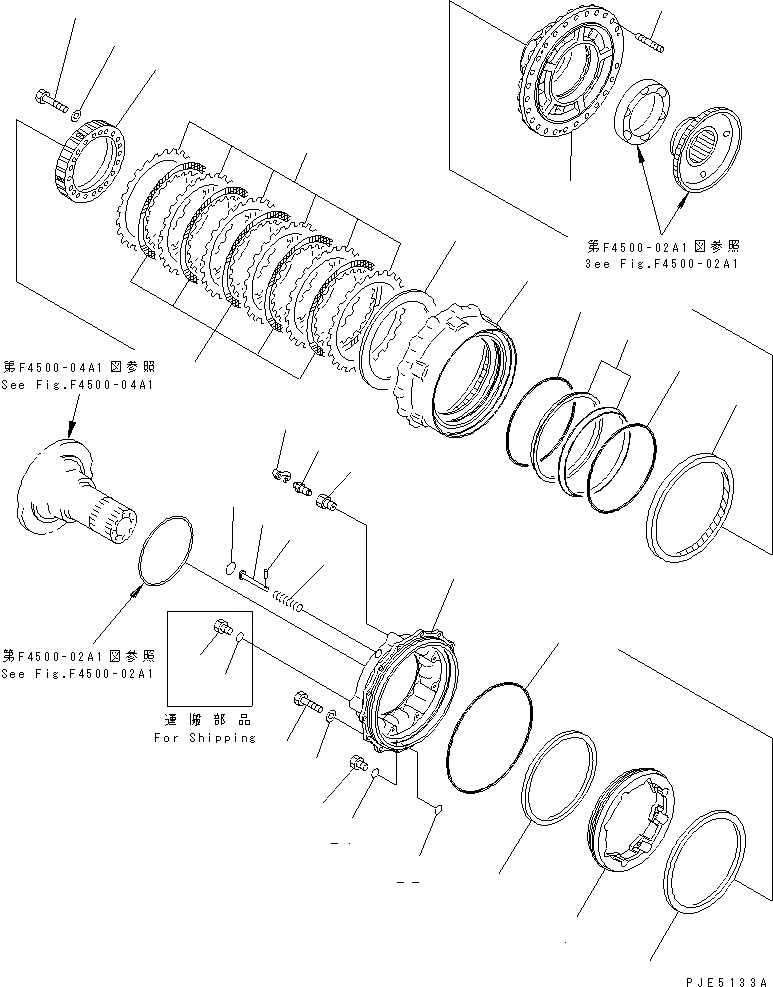 第F4500-02A1図参照
See Fig.F4500-02A1

第F4500-04A1図参照
See Fig.F4500-04A1

第F4500-02A1図参照
See Fig.F4500-02A1

運搬部品
For Shipping

PJE5133A