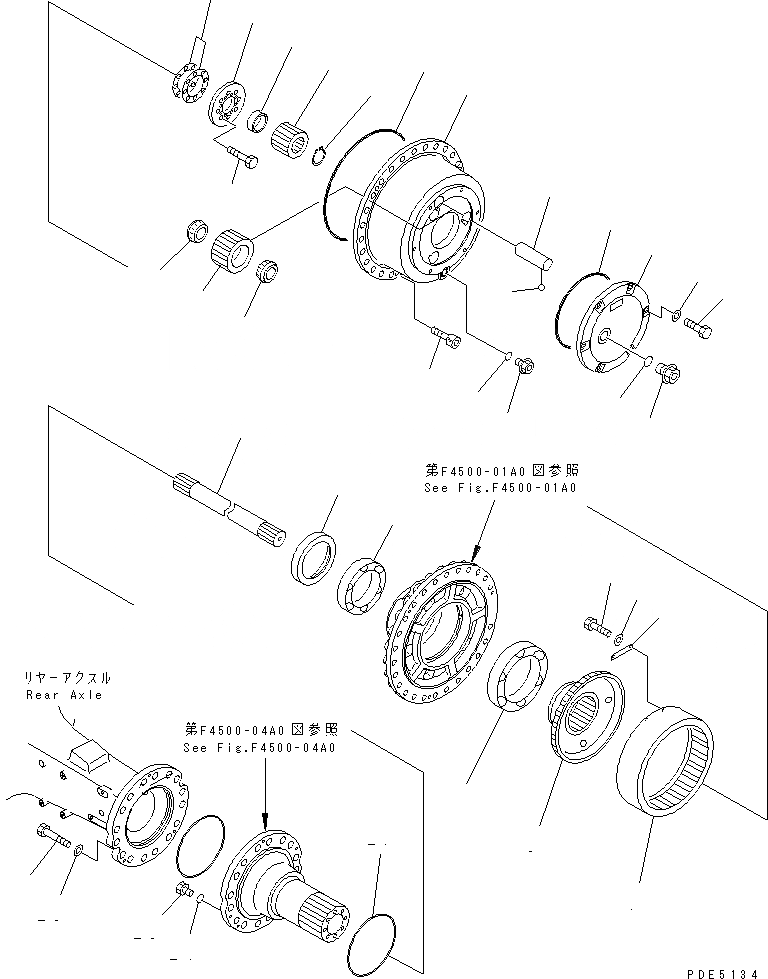 第F4500-01A0図参照
See Fig.F4500-01A0

リヤーアクスル
Rear Axle

第F4500-04A0図参照
See Fig.F4500-04A0

PDE5134