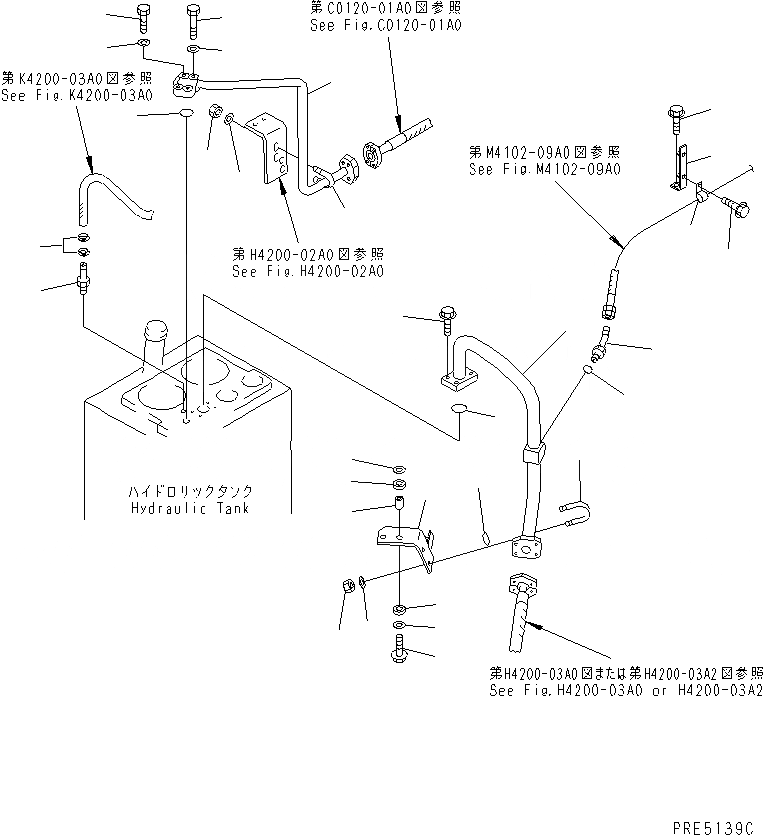 第C0120-01A0図参照
See Fig.C0120-01A0

第K4200-03A0図参照
See Fig.K4200-03A0

第M4102-09A0図参照
See Fig.M4102-09A0

第H4200-02A0図参照
See Fig.H4200-02A0

ハイドロリックタンク
Hydraulic Tank

第H4200-03A0図または第H4200-03A2図参照
See Fig.H4200-03A0 or H4200-03A2

PRE5139C