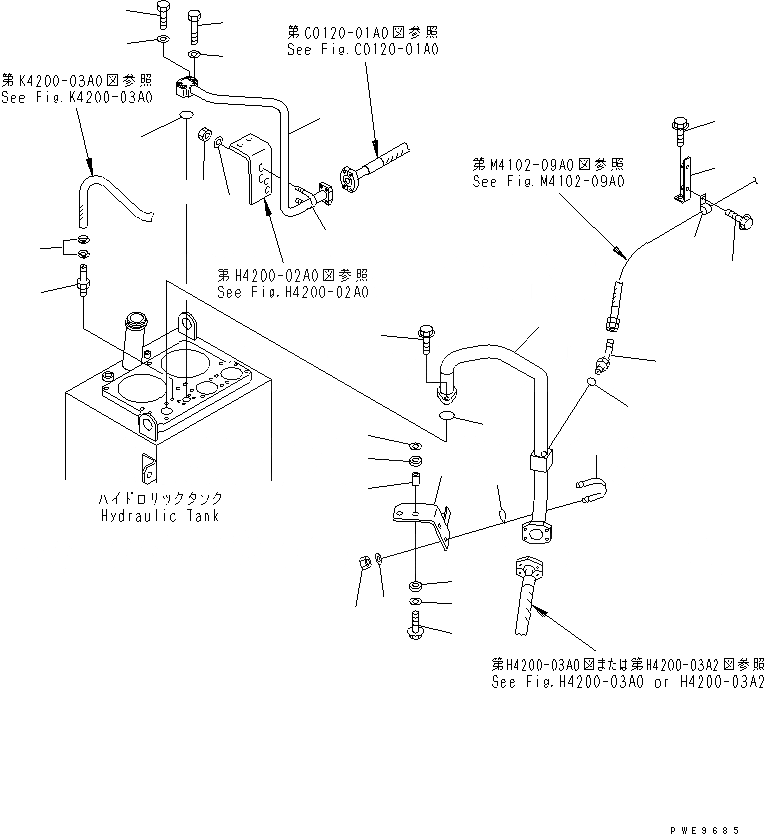 第C0120-01A0図参照
See Fig.C0120-01A0

第K4200-03A0図参照
See Fig.K4200-03A0

第M4102-09A0図参照
See Fig.M4102-09A0

第H4200-02A0図参照
See Fig.H4200-02A0

ハイドロリックタンク
Hydraulic Tank

第H4200-03A0図または第H4200-03A2図参照
See Fig.H4200-03A0 or H4200-03A2

PWE9685