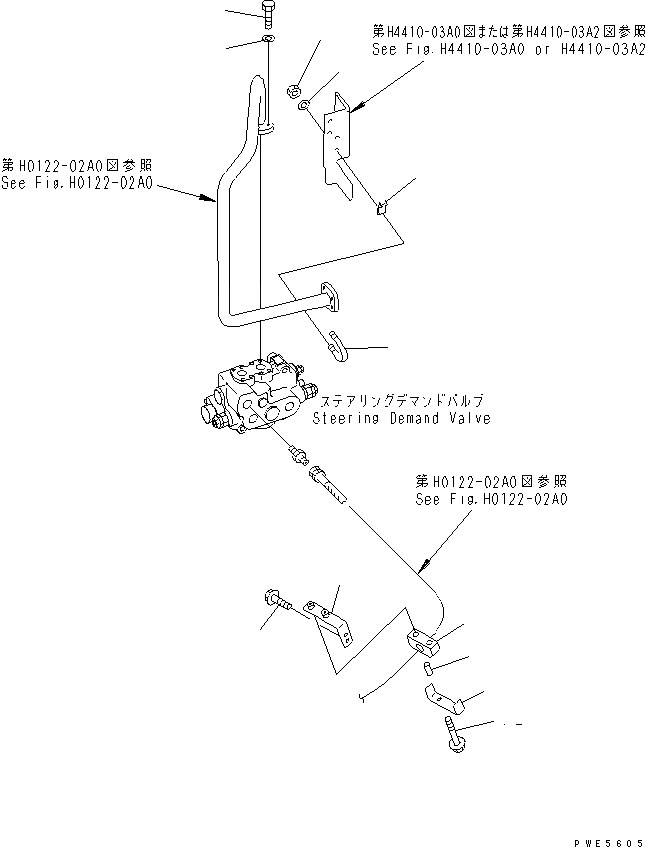 第H4410-03A0図または第H4410-03A2図参照
See Fig.H4410-03A0 or H4410-03A2

第H0122-02A0図参照
See Fig.H0122-02A0

ステアリングデマンドバルブ
Steering Demand Valve

第H0122-02A0図参照
See Fig.H0122-02A0

PWE5605