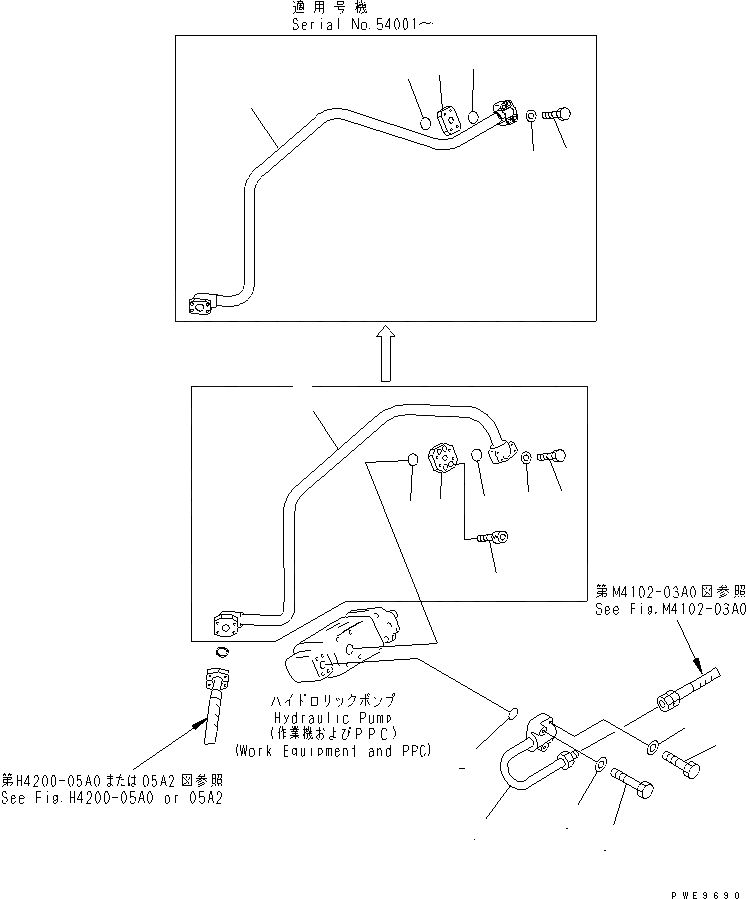 適用号機
Serial No.54001～

第M4102-03A0図参照
See Fig.M4102-03A0

ハイドロリックポンプ
Hydraulic Pump
(作業機およびPPC)
(Work Equipment and PPC)

第H4200-05A0または05A2図参照
See Fig.H4200-05A0 or 05A2

PWE9690