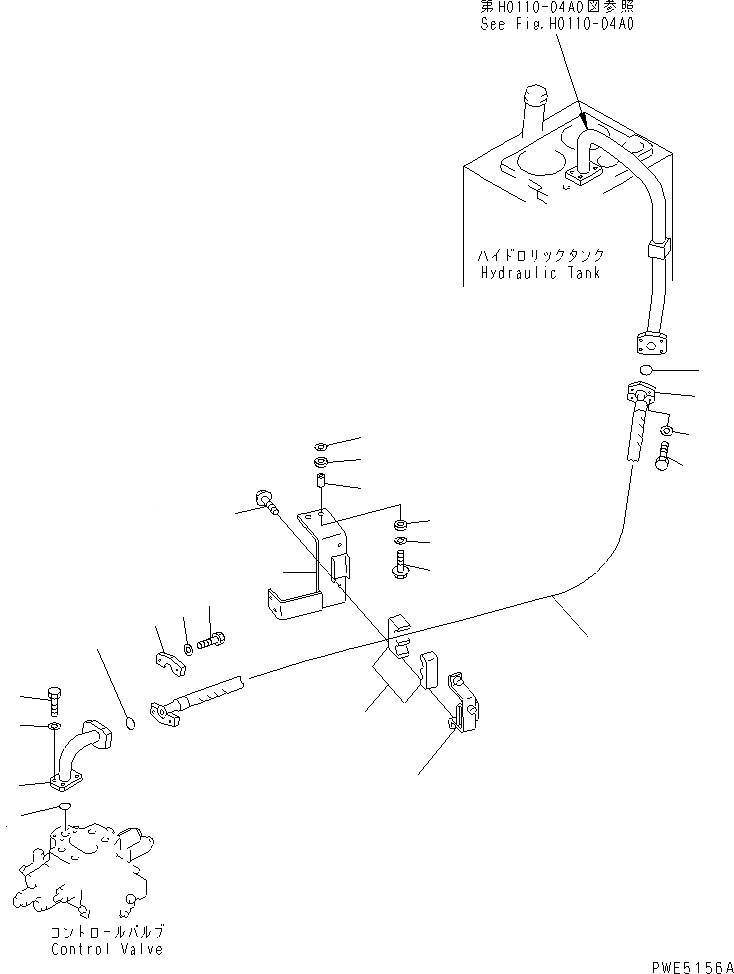 第H0110-04A0図参照
See Fig.H0110-04A0

ハイドロリックタンク
Hydraulic Tank

コントロールバルブ
Control Valve

PWE5156A