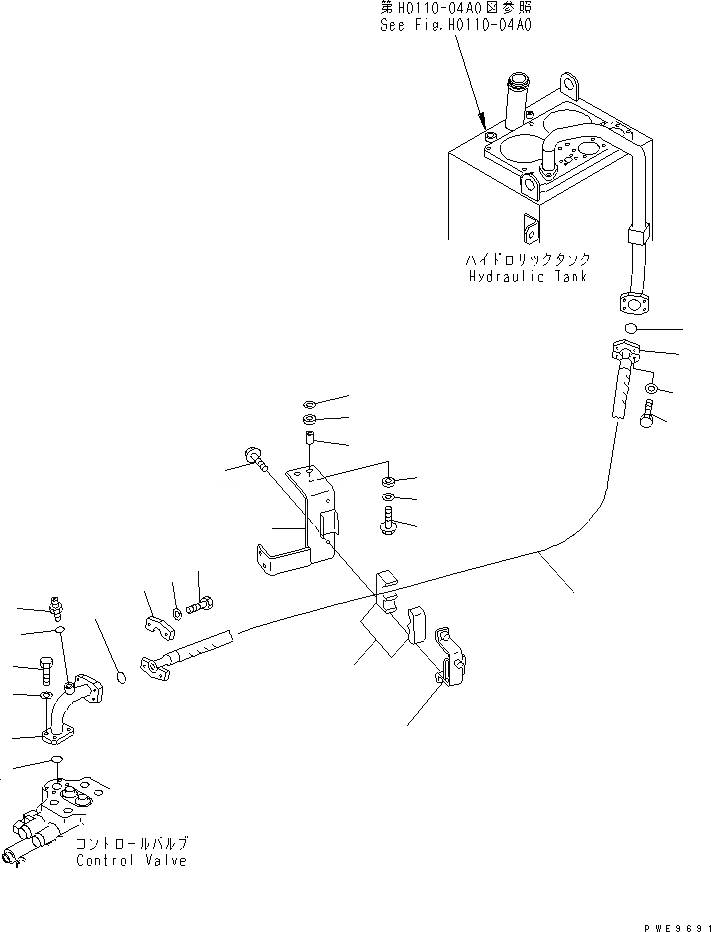 第H0110-04A0図参照
See Fig.H0110-04A0

ハイドロリックタンク
Hydraulic Tank

コントロールバルブ
Control Valve

PWE9691