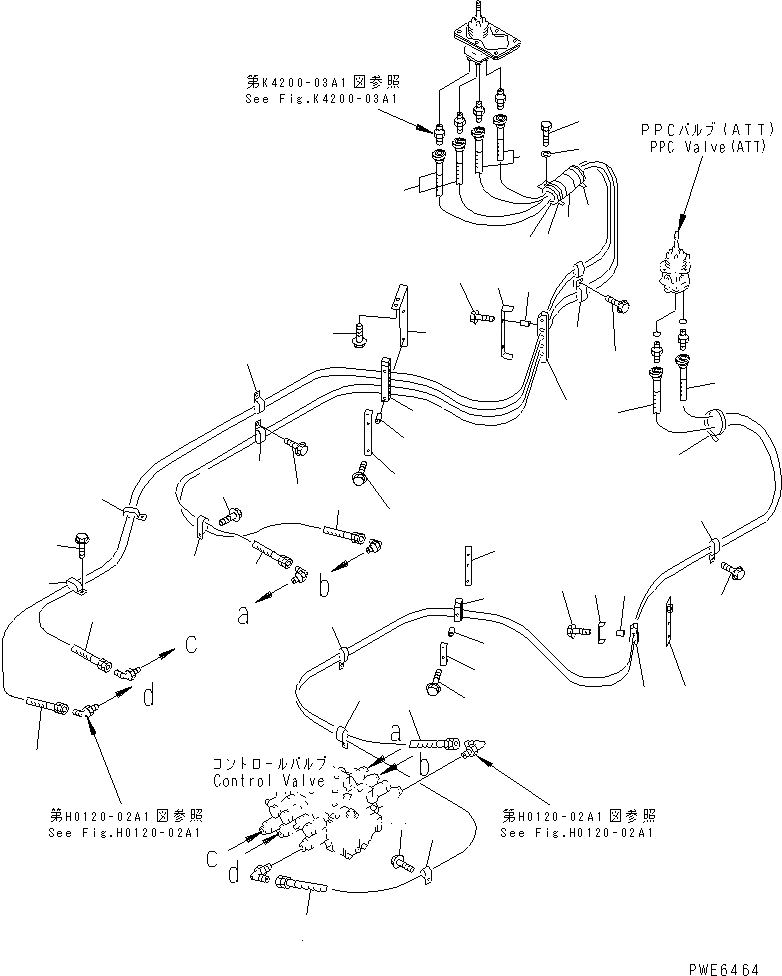 第K4200-03A1図参照
See Fig.K4200-03A1

PPCバルブ(ATT)
PPC Valve(ATT)

a
b
c
d

a
b

コントロールバルブ
Control Valve

第H0120-02A1図参照
See Fig.H0120-02A1

第H0120-02A1図参照
See Fig.H0120-02A1

c
d

PWE6464