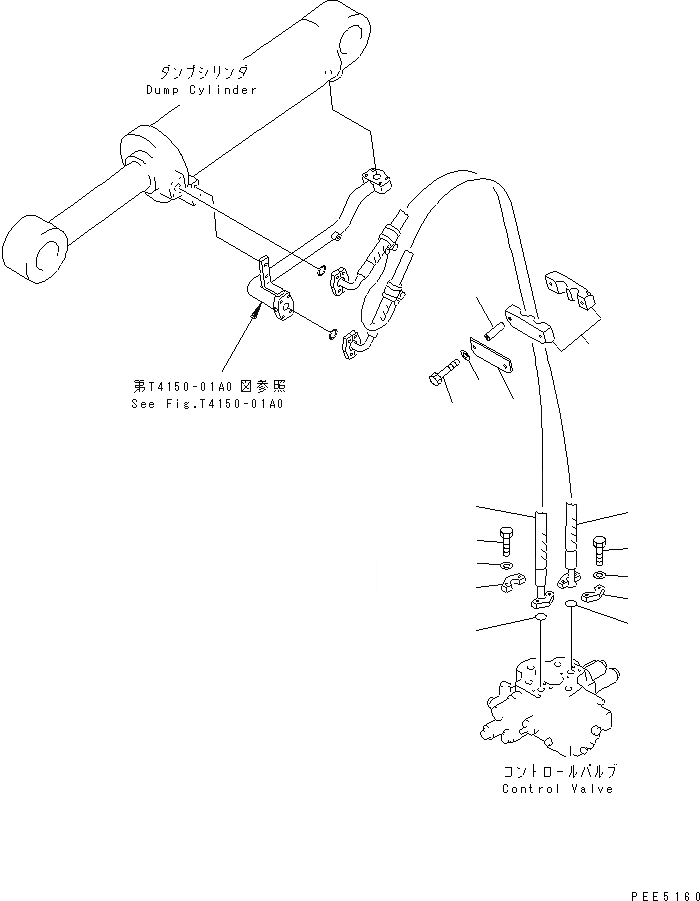 ダンプシリンダ
Dump Cylinder

第T4150-01A0 図参照
See Fig.T4150-01A0

コントロールバルブ
Control Valve

PEE5160