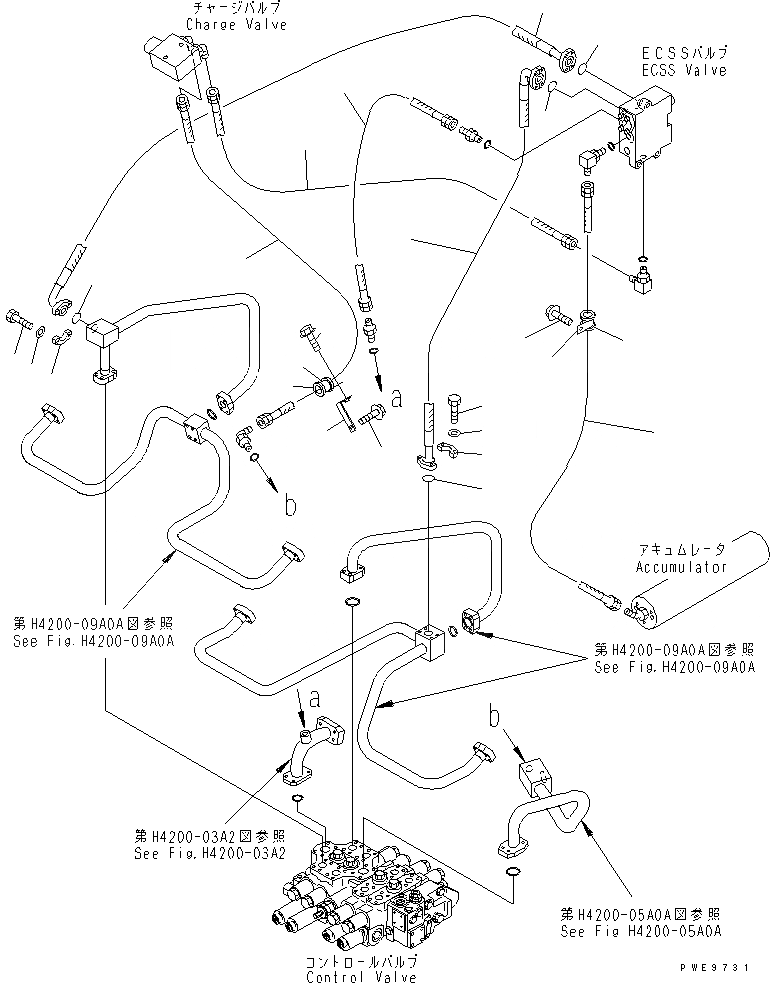 チャージバルブ
Charge Valve

ECSSバルブ
ECSS Valve

a

b

アキュムレータ
Accumulator

第H4200-09A0A図参照
See Fig.H4200-09A0A

第H4200-09A0A図参照
See Fig.H4200-09A0A

a

b

第H4200-03A2図参照
See Fig.H4200-03A2

第H4200-05A0A図参照
See Fig H4200-05A0A

コントロールバルブ
Control Valve

PWE9731