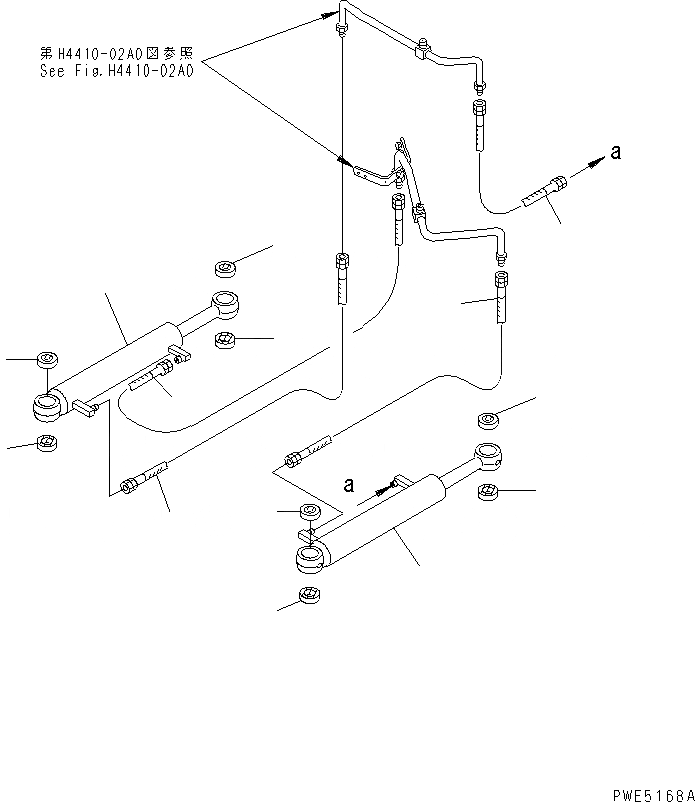 第H4410-02A0図参照
See Fig.H4410-02A0

a

a

PWE5168A