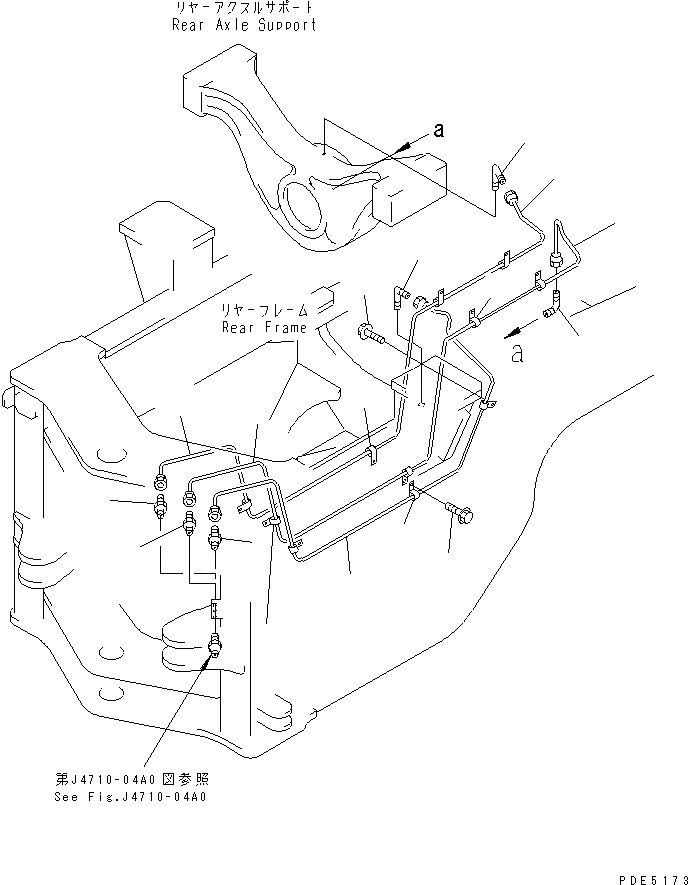 リヤーアクスルサポート
Rear Axle Support

a

リヤーフレーム
Rear Frame

a

第J4710-04A0図参照
See Fig.J4710-04A0

PDE5173