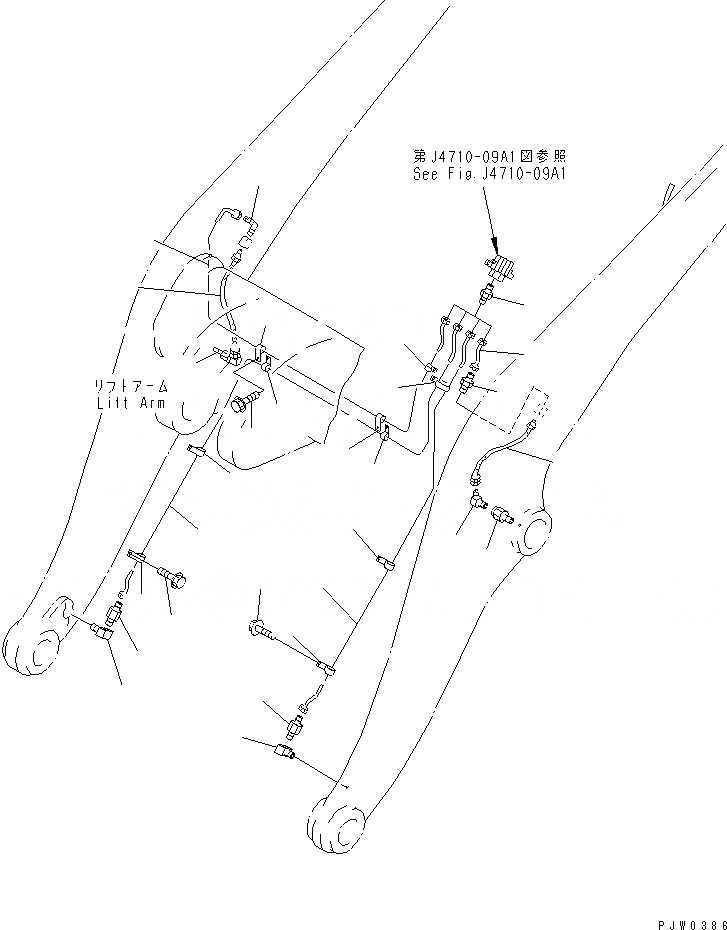 第J4710-09A1図参照
See Fig.J4710-09A1

リフトアーム
Lift Arm

PJW0386