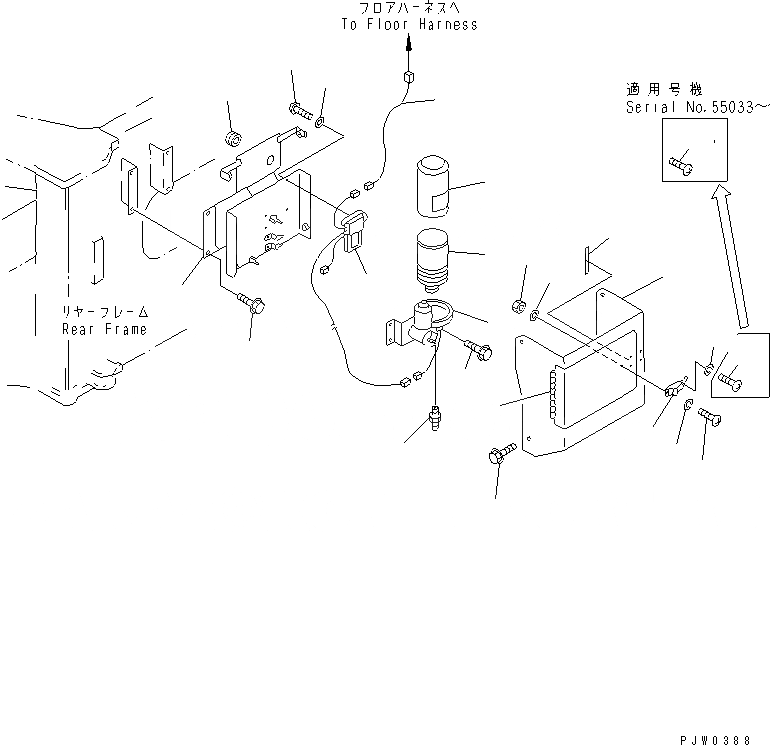 フロアハーネスへ
To Floor Harness

適用号機
Serial No.55033~

リヤーフレーム
Rear Frame

PJW0388