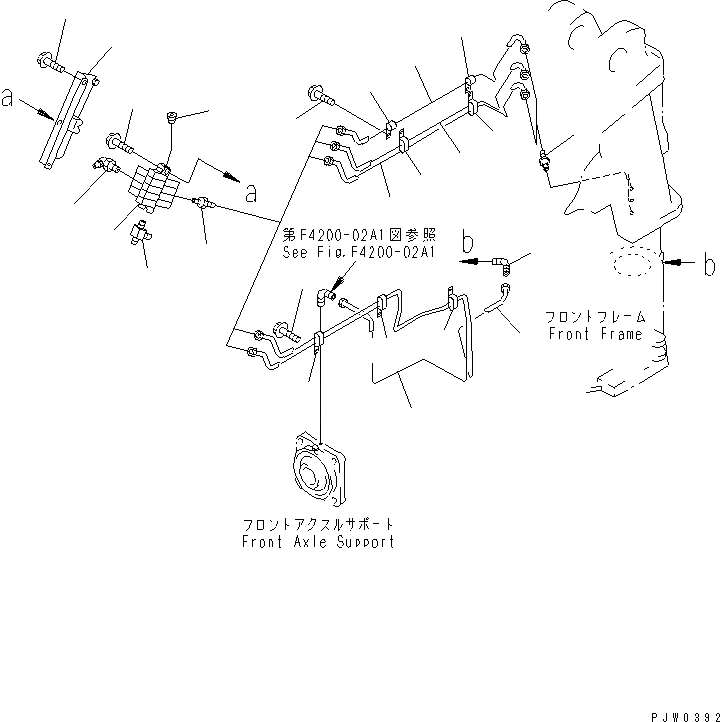 a

a

第F4200-02A1図参照
See Fig.F4200-02A1

b

b

フロントフレーム
Front Frame

フロントアクスルサポート
Front Axle Support

PJW0392