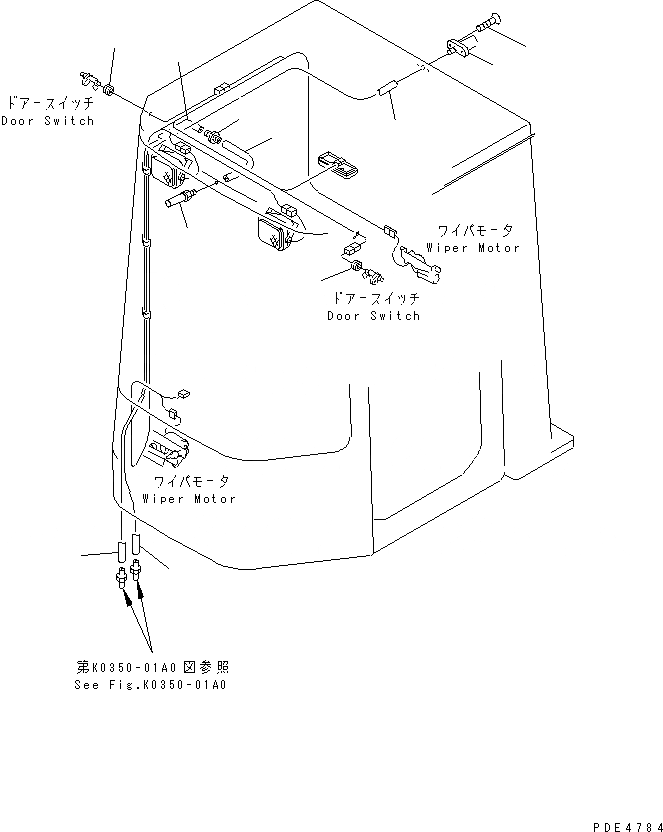 ドアースイッチ
Door Switch

ワイパモータ
Wiper Motor

ドアースイッチ
Door Switch

ワイパモータ
Wiper Motor

第K0350-01A0 図参照
See Fig.K0350-01A0

PDE4784