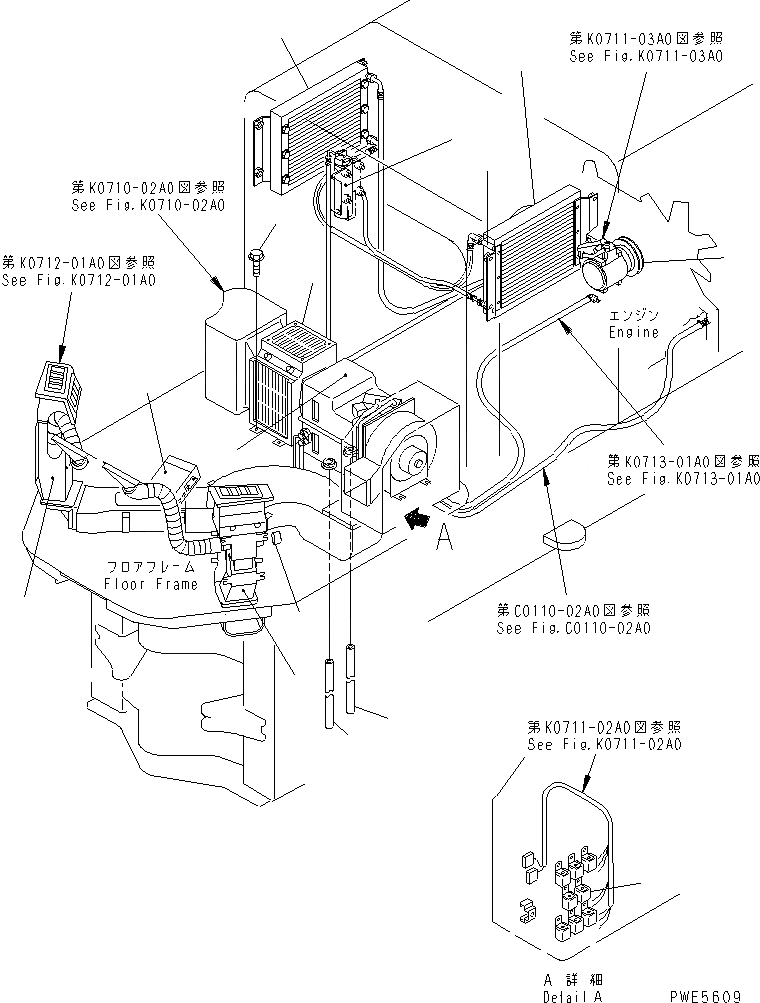 第K0711-03A0図参照
See Fig.K0711-03A0

第K0710-02A0図参照
See Fig.K0710-02A0

第K0712-01A0図参照
See Fig.K0712-01A0

エンジン
Engine

第K0713-01A0図参照
See Fig.K0713-01A0

A

フロアフレーム
Floor Frame

第C0110-02A0図参照
See Fig.C0110-02A0

第K0711-02A0図参照
See Fig.K0711-02A0

A 詳細
Detail A

PWE5609