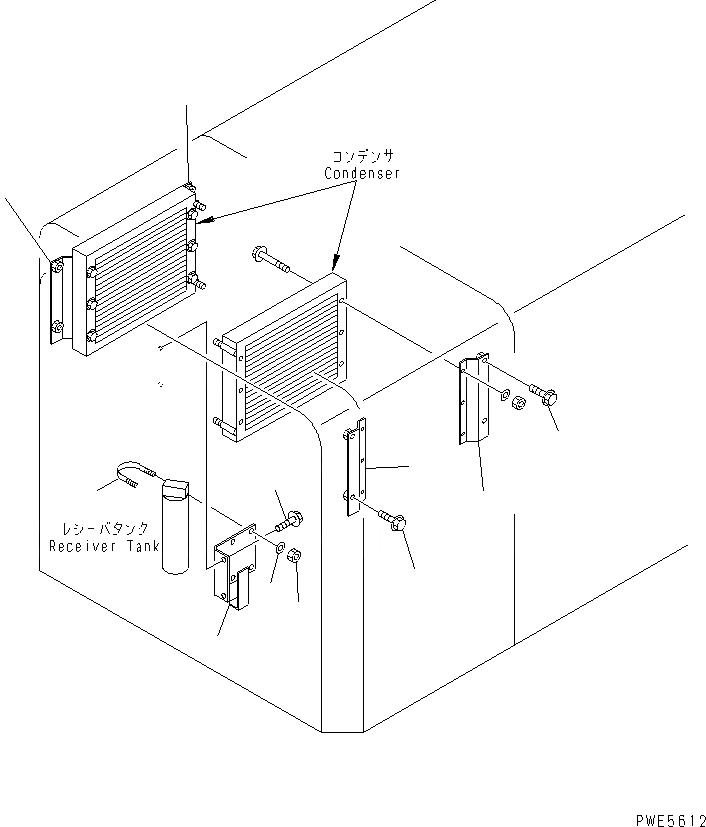 コンデンサ
Condenser

レシーバタンク
Receiver Tank

PWE5612