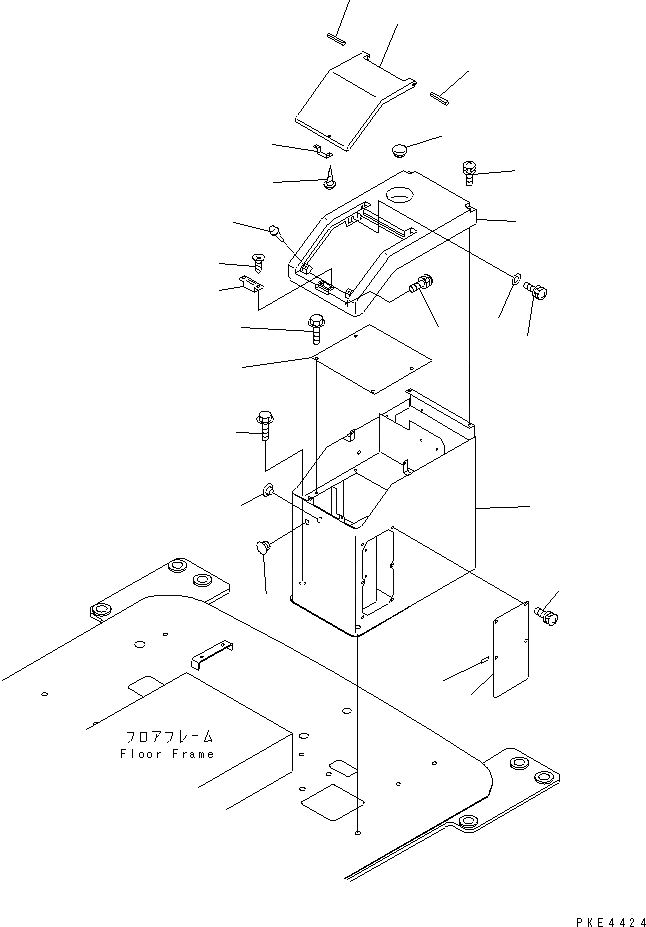 フロアフレーム
Floor Frame

PKE4424