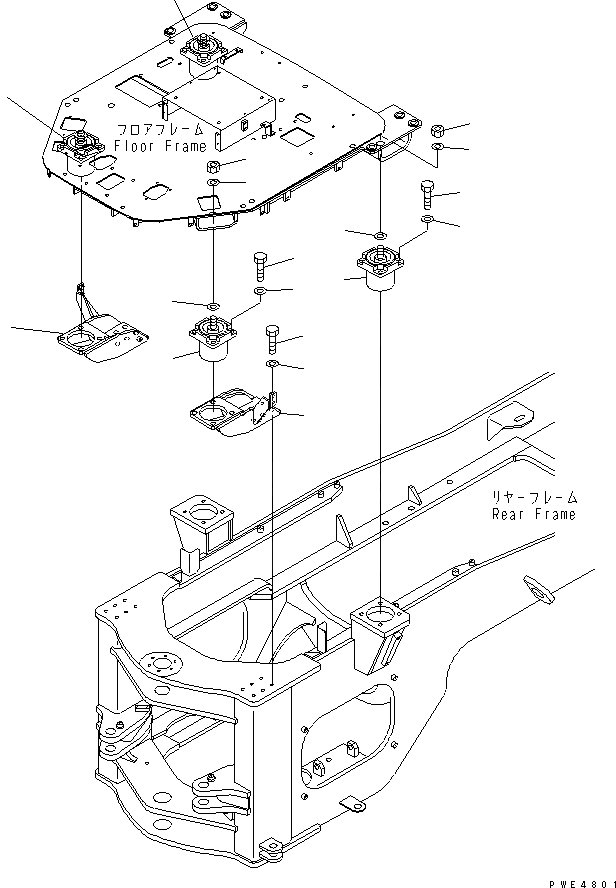 フロアフレーム
Floor Frame

リヤーフレーム
Rear Frame

PWE4801