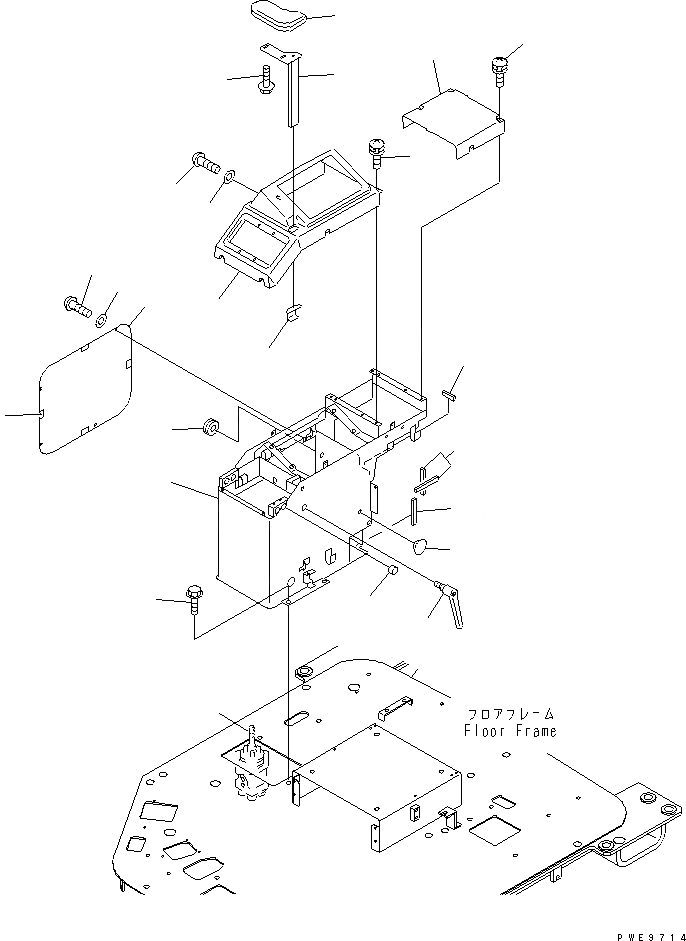 フロアフレーム
Floor Frame

PWE9714