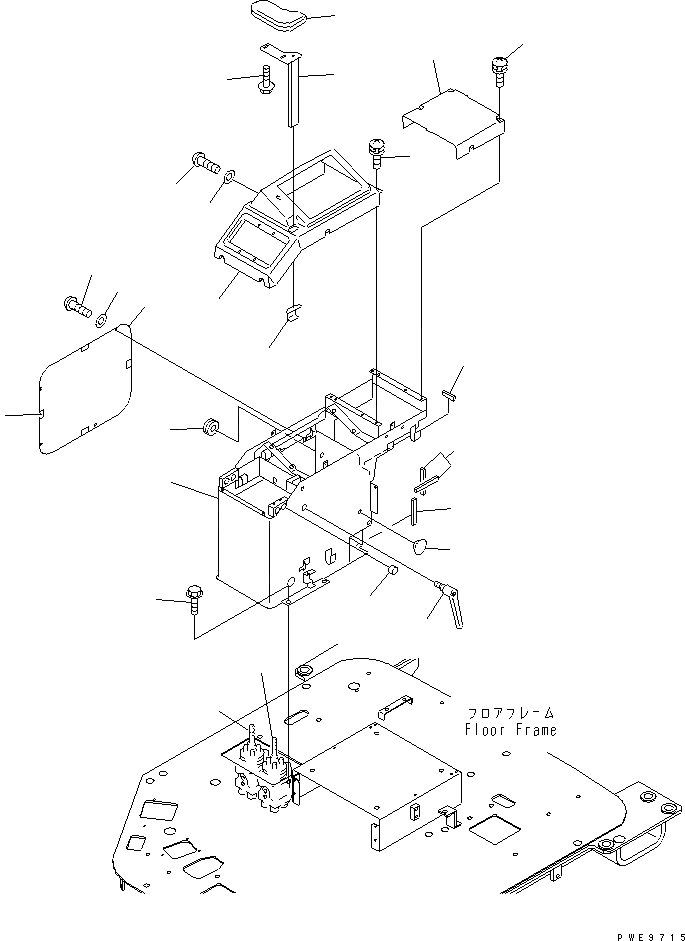 フロアフレーム
Floor Frame

PWE9715