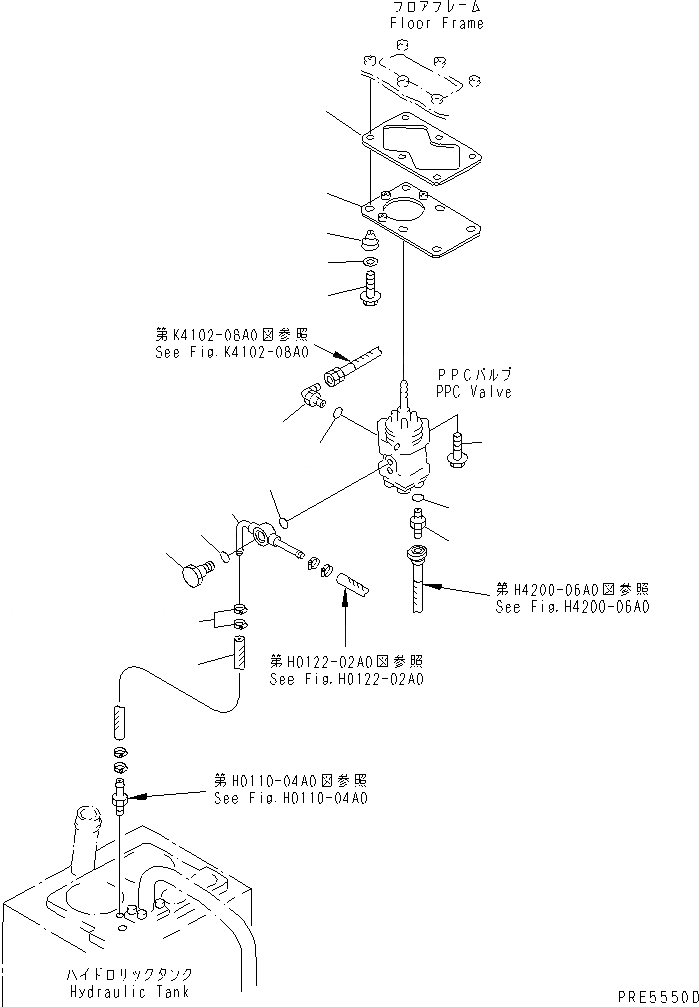 フロアフレーム
Floor Frame

第K4102-08A0図参照
See Fig.K4102-08A0

PPCバルブ
PPC Valve

第H4200-06A0図参照
See Fig.H4200-06A0

第H0122-02A0図参照
See Fig.H0122-02A0

第H0110-04A0図参照
See Fig.H0110-04A0

ハイドロリックタンク
Hydraulic Tank

PRE5550D