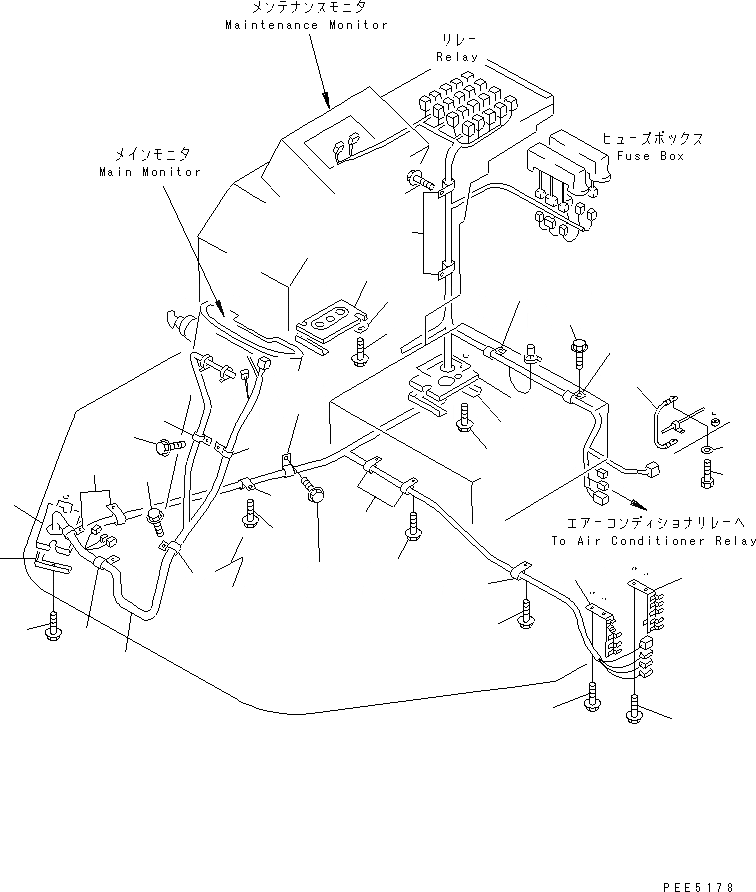 メンテナンスモニタ
Maintenance Monitor

リレー
Relay

ヒューズボックス
Fuse Box

メインモニタ
Main Monitor

エアーコンディショナリレーへ
To Air Conditioner Relay

PEE5178