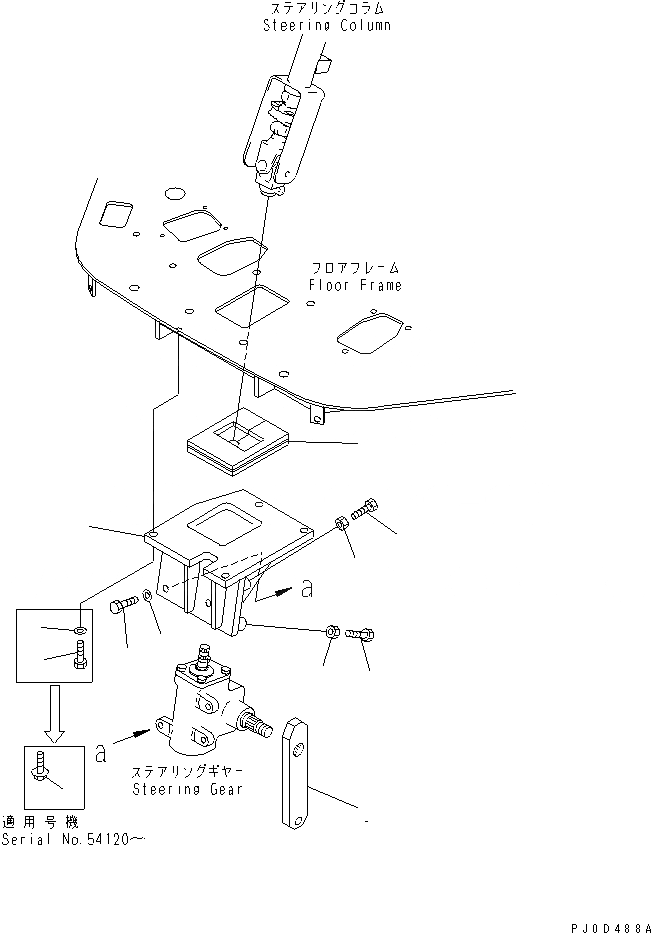 ステアリングコラム
Steering Column

フロアフレーム
Floor Frame

a

a

ステアリングギヤー
Steering Gear

適用号機
Serial No.54120~

PJ0D488A