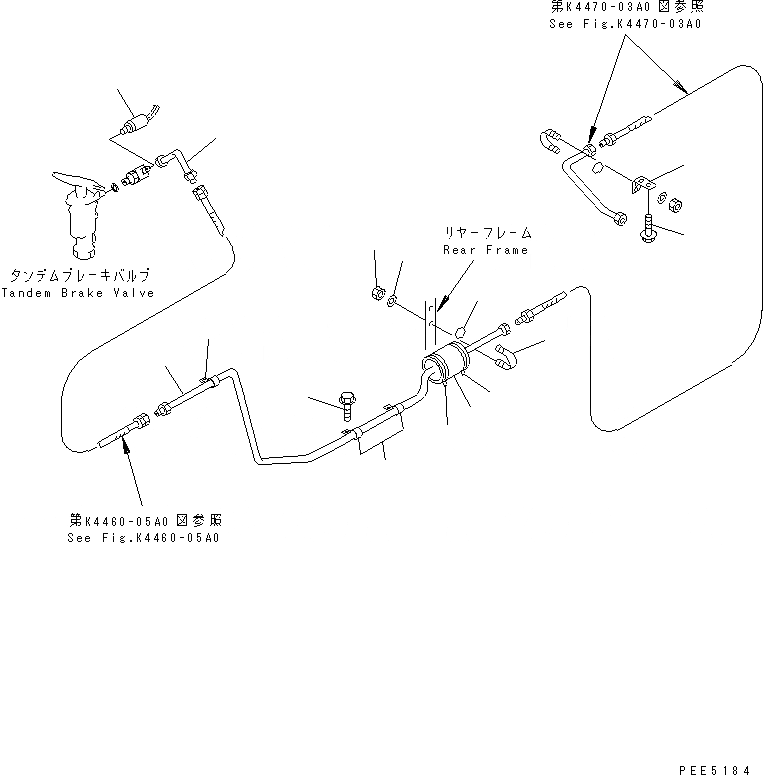 第K4470-03A0 図参照
See Fig.K4470-03A0

タンデムブレーキバルブ
Tandem Brake Valve

リヤーフレーム
Rear Frame

第K4460-05A0 図参照
See Fig.K4460-05A0

PEE5184