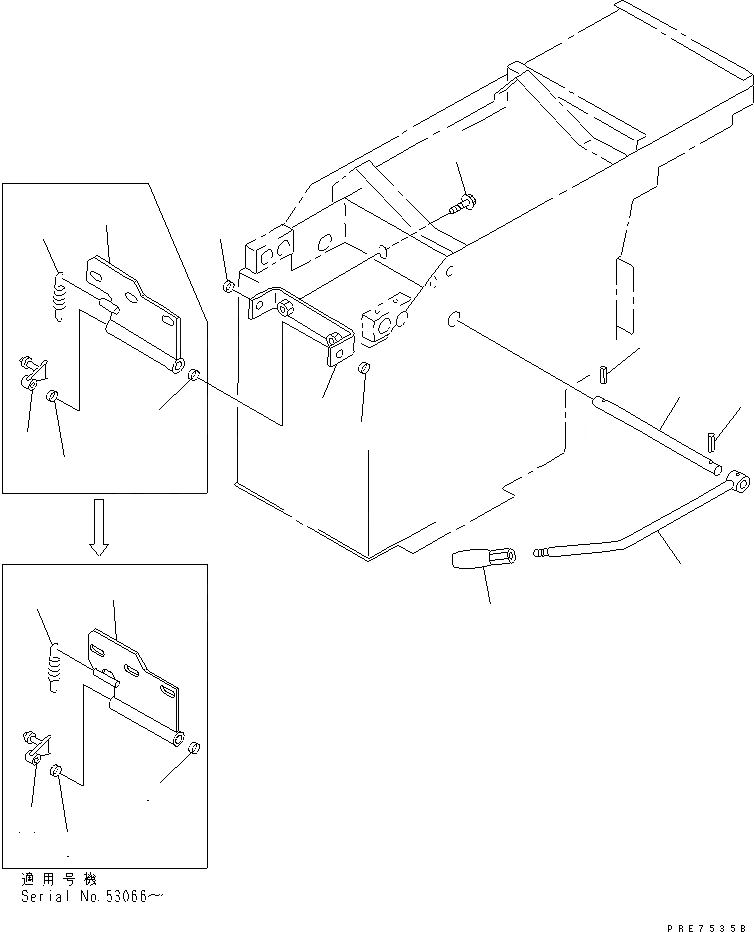 適用号機
Serial No.53066~

PRE7535B