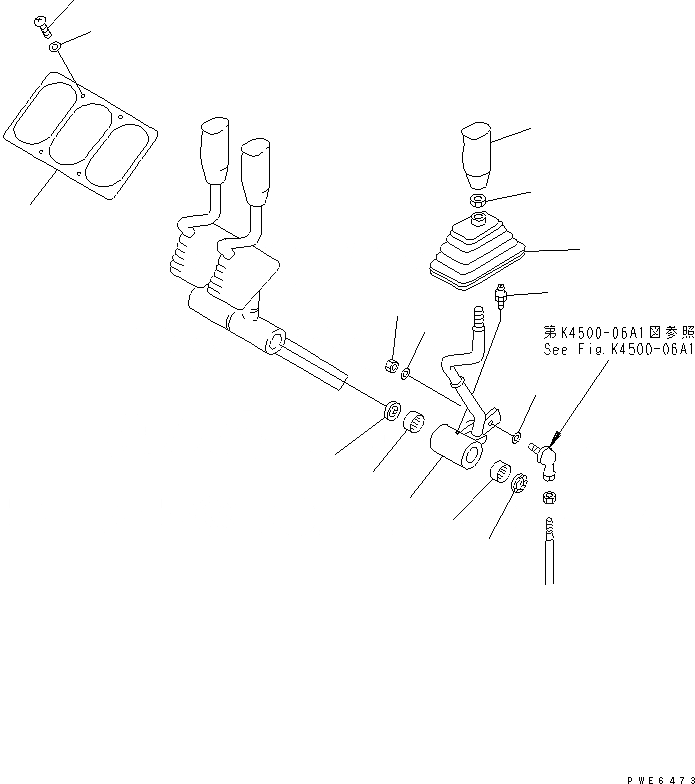 第K4500-06A1図参照
See Fig.K4500-06A1

PWE6473