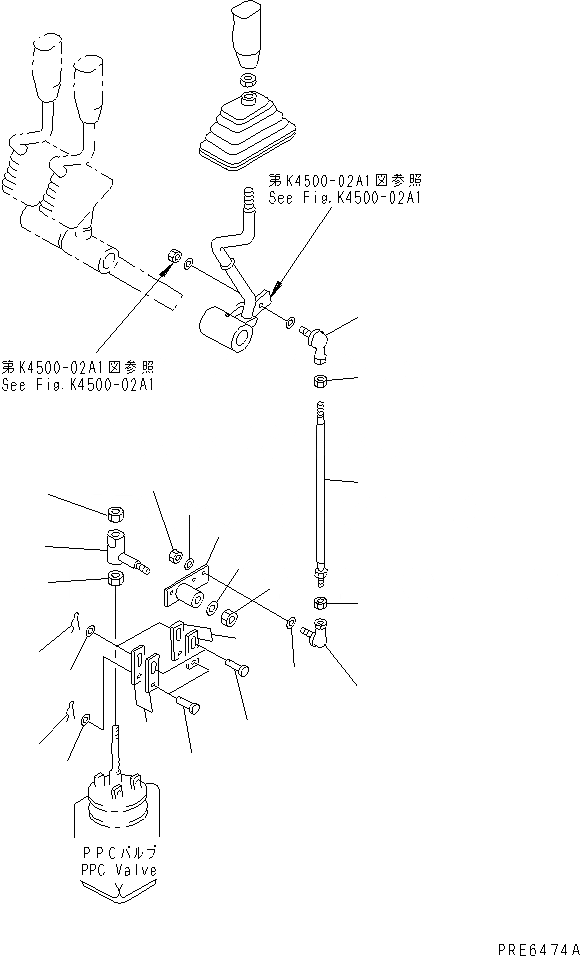 第K4500-02A1図参照
See Fig.K4500-02A1

第K4500-02A1図参照
See Fig.K4500-02A1

PPCバルブ
PPC Valve

PRE6474A