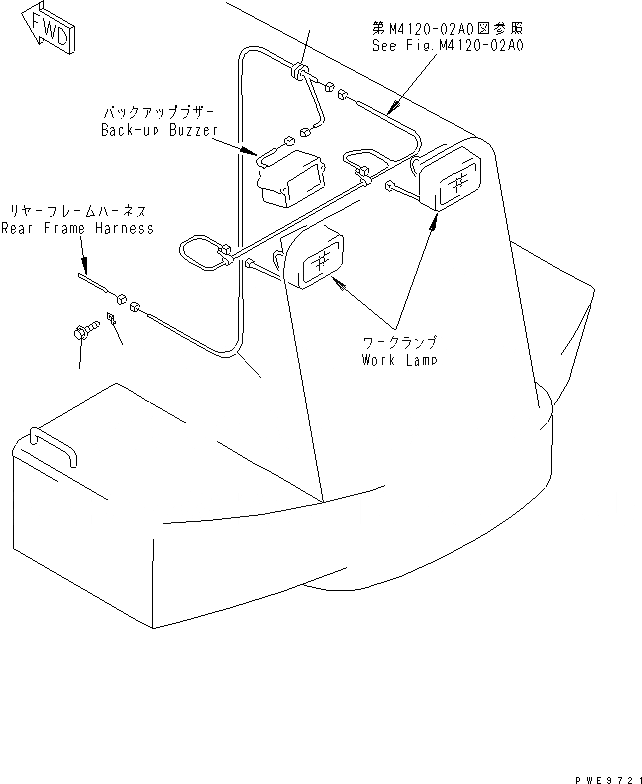 FWD

第M4120-02A0図参照
See Fig.M4120-02A0

バックアップブザー
Back-up Buzzer

リヤーフレームハーネス
Rear Frame Harness

ワークランプ
Work Lamp

PWE3721