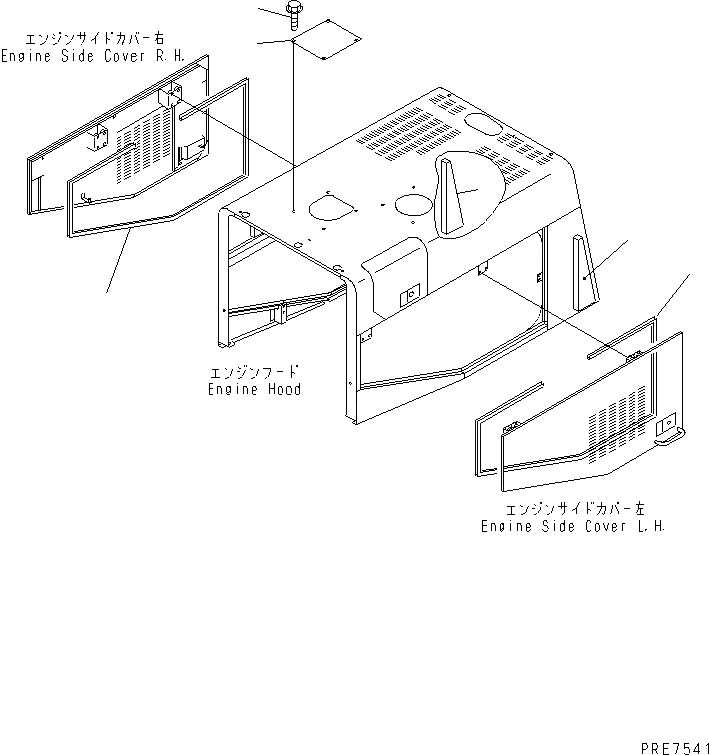 エンジンサイドカバー右
Engine Side Cover R.H.

エンジンフード
Engine Hood

エンジンサイドカバー左
Engine Side Cover L.H.

PRE7541